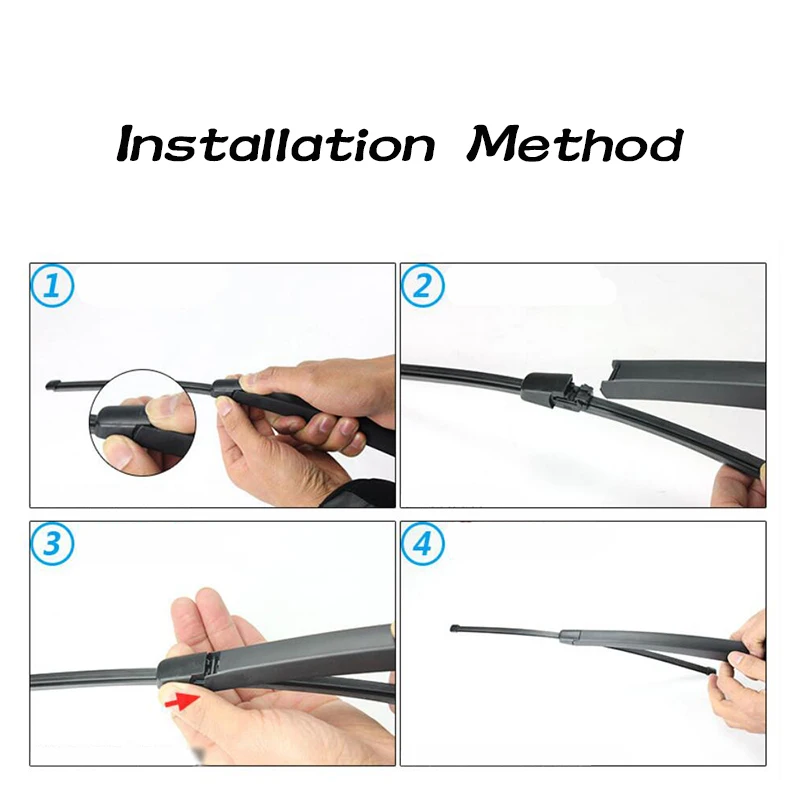 Installation Method

1

2

3

4