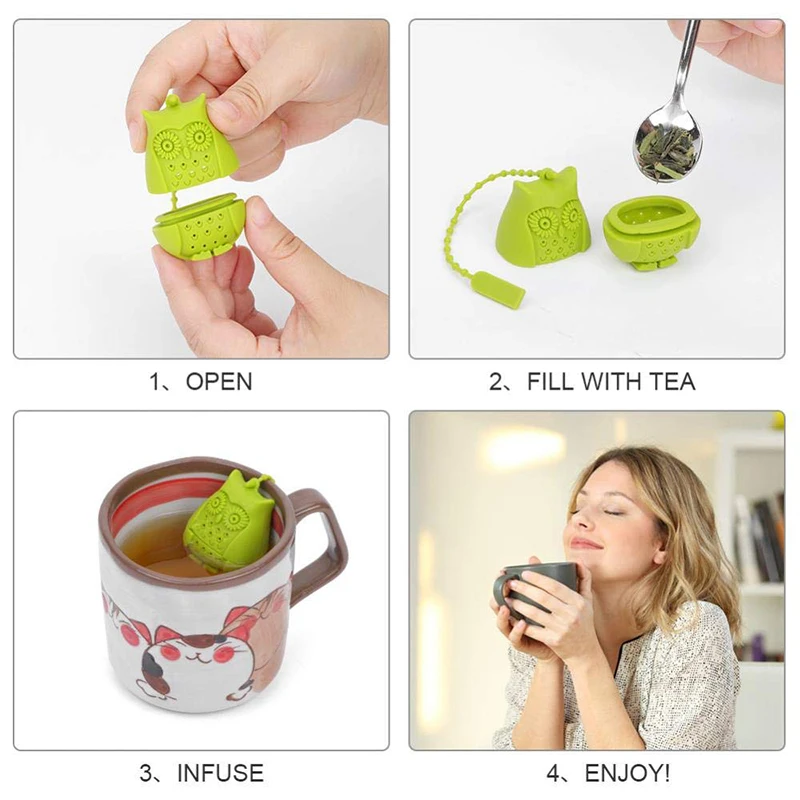 1、OPEN

2、FILL WITH TEA

3、INFUSE

4、ENJOY!