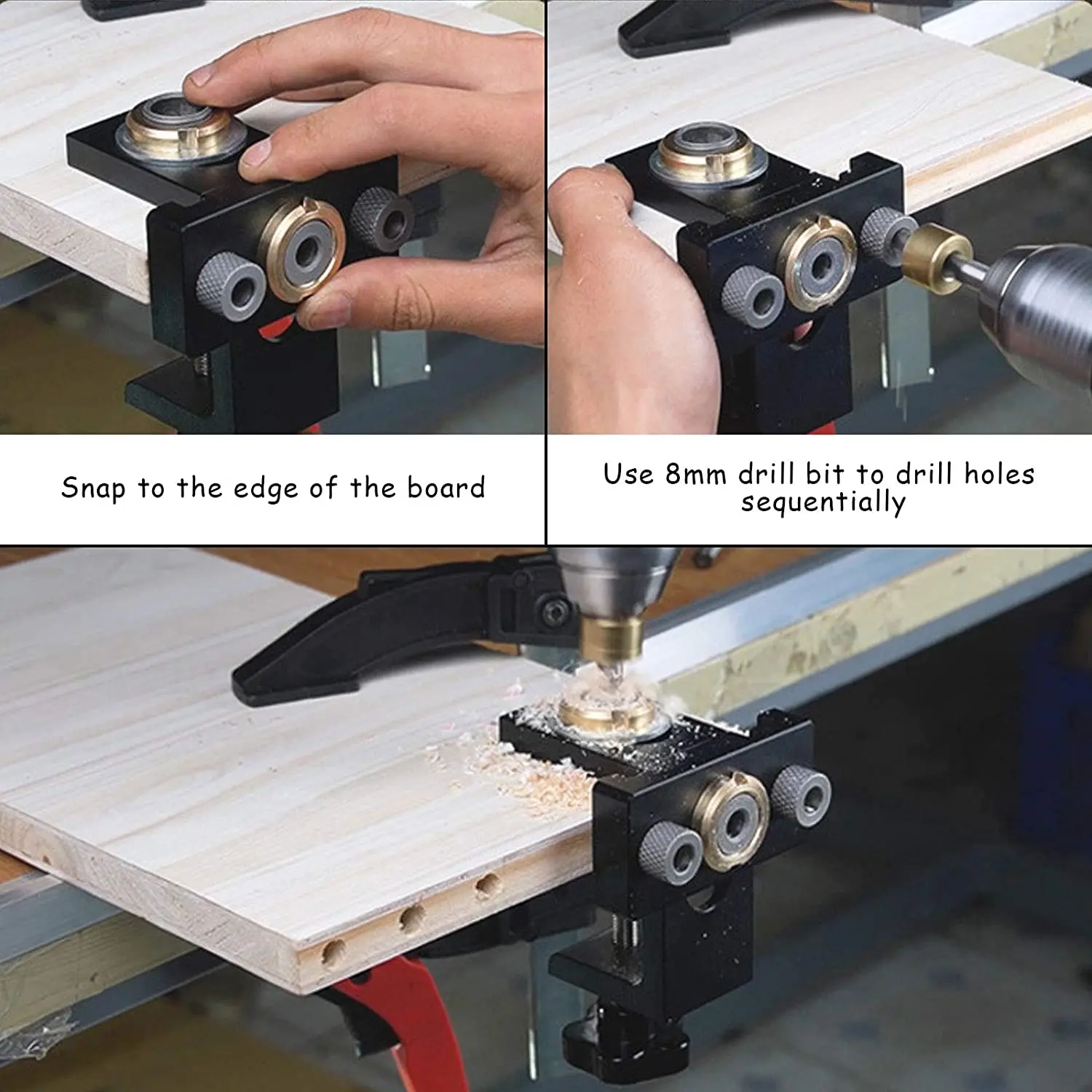 Snap to the edge of the board

Use 8mm drill bit to drill holes sequentially