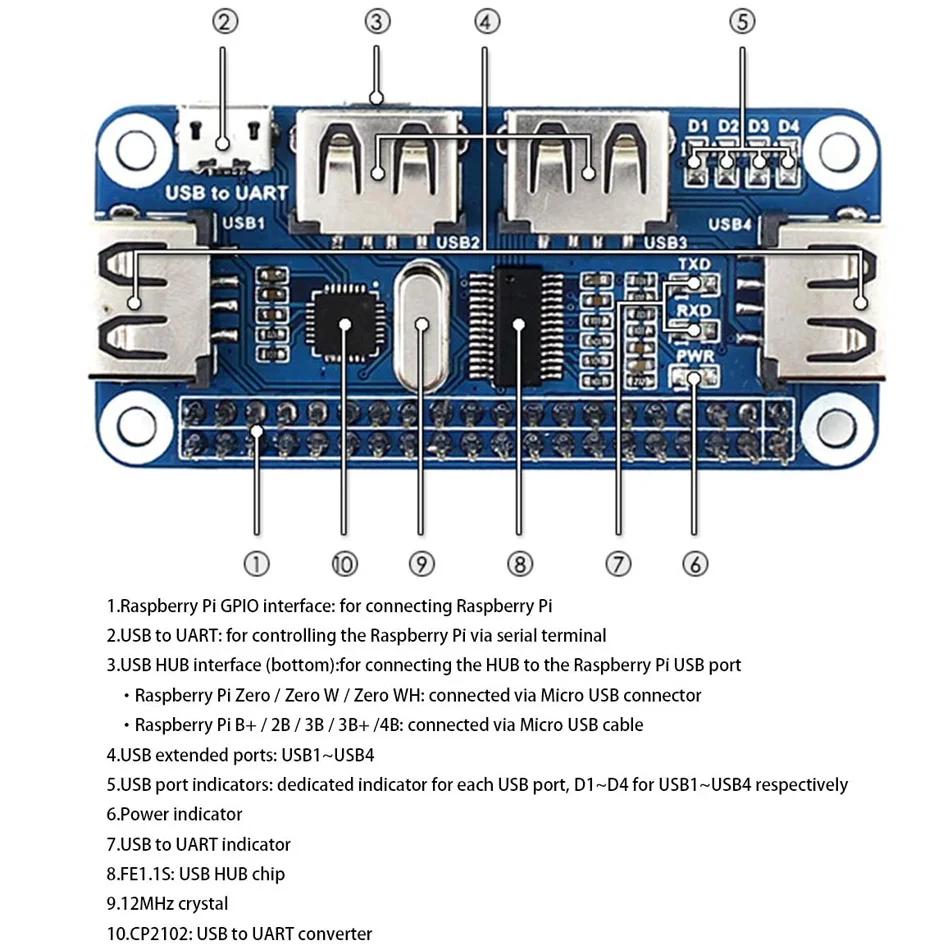 ②
③
④
⑤

D1 D2 D3 D4
USB to UART
USB1
USB2
USB3
USB4
TXD
RXD
PWR

①
⑩
⑨
⑧
⑦
⑥

1.Raspberry Pi GPIO interface: for connecting Raspberry Pi
2.USB to UART: for controlling the Raspberry Pi via serial terminal
3.USB HUB interface (bottom):for connecting the HUB to the Raspberry Pi USB port
• Raspberry Pi Zero / Zero W / Zero WH: connected via Micro USB connector
• Raspberry Pi B+ / 2B / 3B / 3B+ /4B: connected via Micro USB cable
4.USB extended ports: USB1~USB4
5.USB port indicators: dedicated indicator for each USB port, D1~D4 for USB1~USB4 respectively
6.Power indicator
7.USB to UART indicator
8.FE1.1S: USB HUB chip
9.12MHz crystal
10.CP2102: USB to UART converter