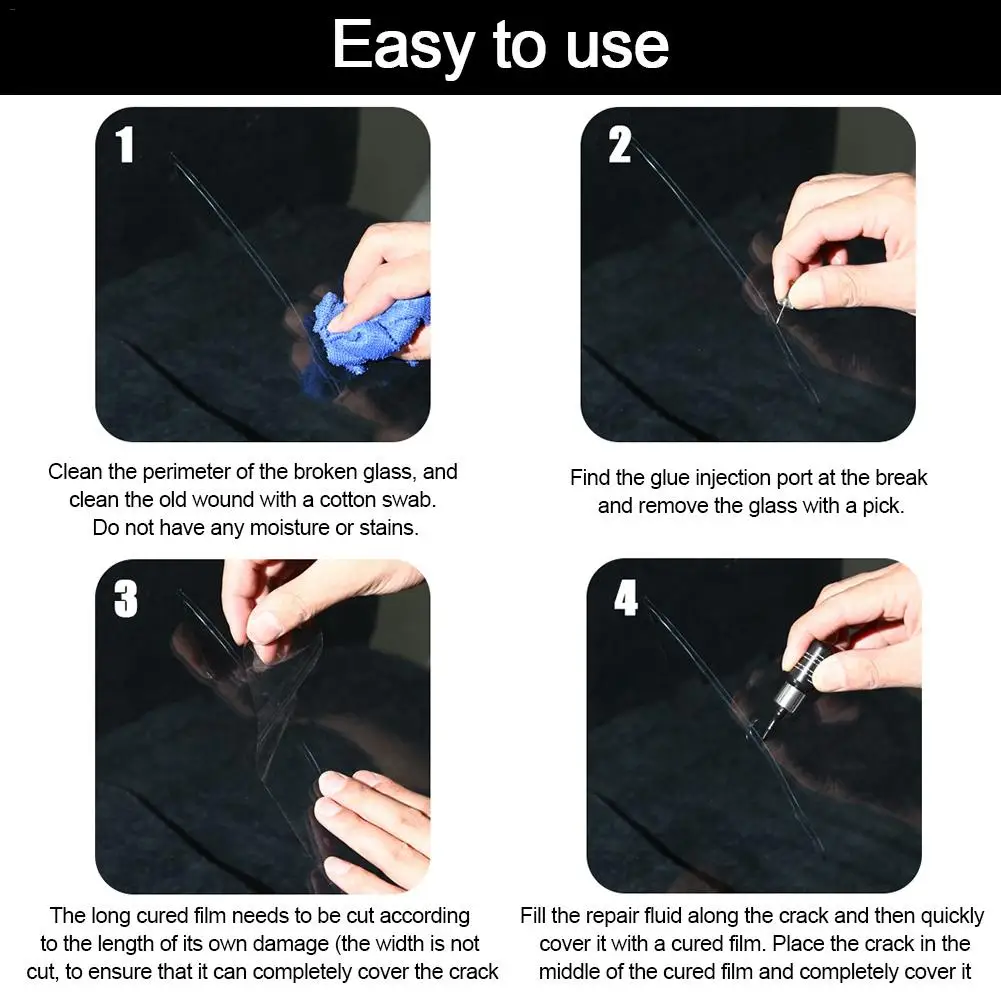 Easy to use

1

Clean the perimeter of the broken glass, and clean the old wound with a cotton swab. Do not have any moisture or stains.

2

Find the glue injection port at the break and remove the glass with a pick.

3

The long cured film needs to be cut according to the length of its own damage (the width is not cut, to ensure that it can completely cover the crack

4

Fill the repair fluid along the crack and then quickly cover it with a cured film. Place the crack in the middle of the cured film and completely cover it