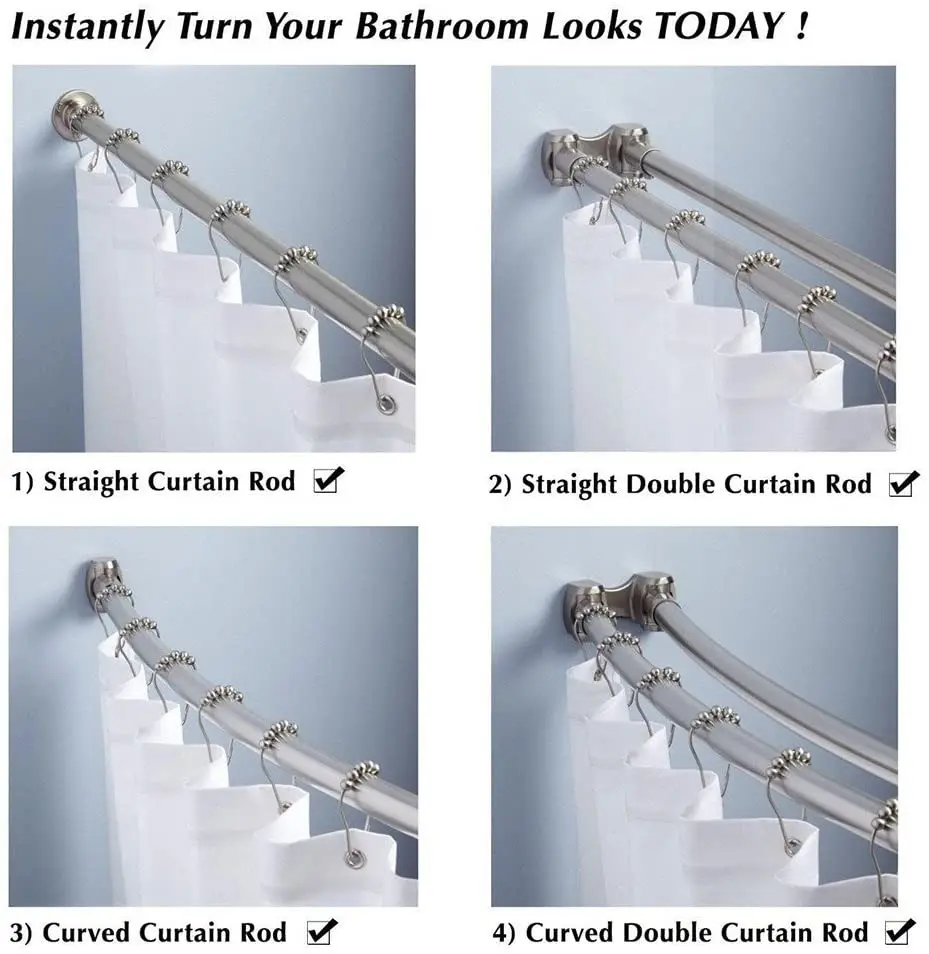 Instantly Turn Your Bathroom Looks TODAY !

1) Straight Curtain Rod ☑

2) Straight Double Curtain Rod ☑

3) Curved Curtain Rod ☑

4) Curved Double Curtain Rod ☑