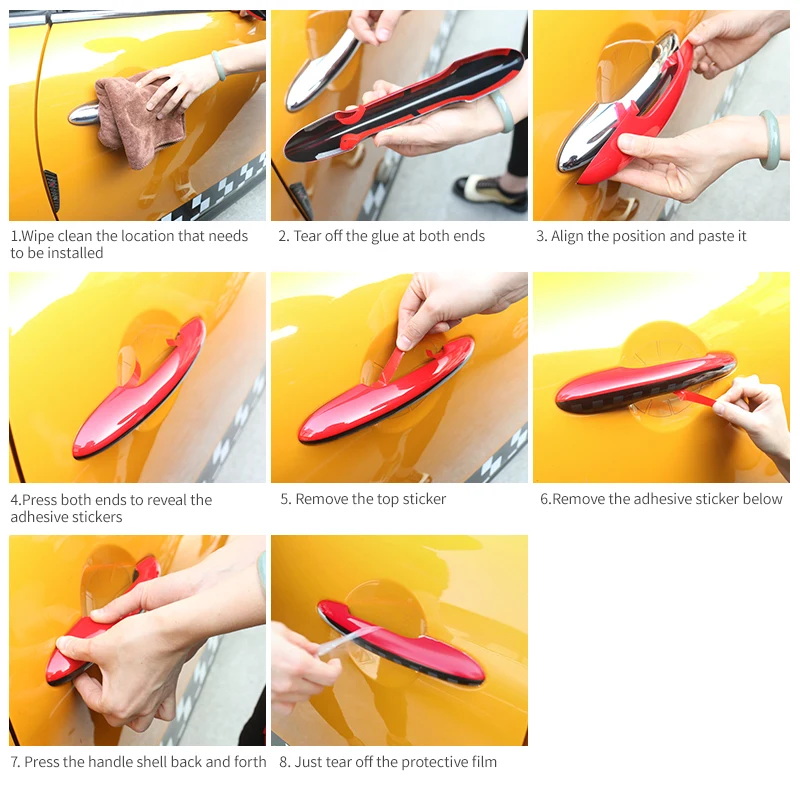 1.Wipe clean the location that needs to be installed

2. Tear off the glue at both ends

3. Align the position and paste it

4.Press both ends to reveal the adhesive stickers

5. Remove the top sticker

6.Remove the adhesive sticker below

7. Press the handle shell back and forth

8. Just tear off the protective film