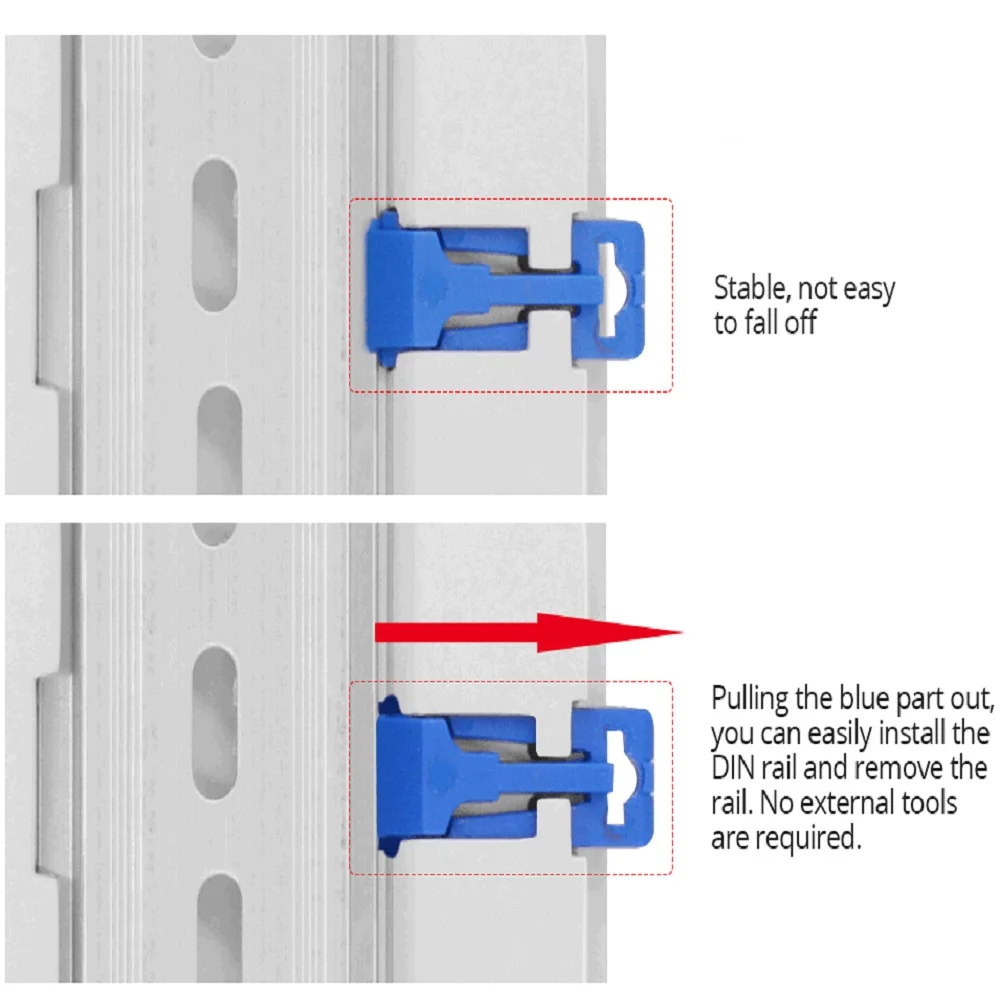 Stable, not easy to fall off

Pulling the blue part out, you can easily install the DIN rail and remove the rail. No external tools are required.