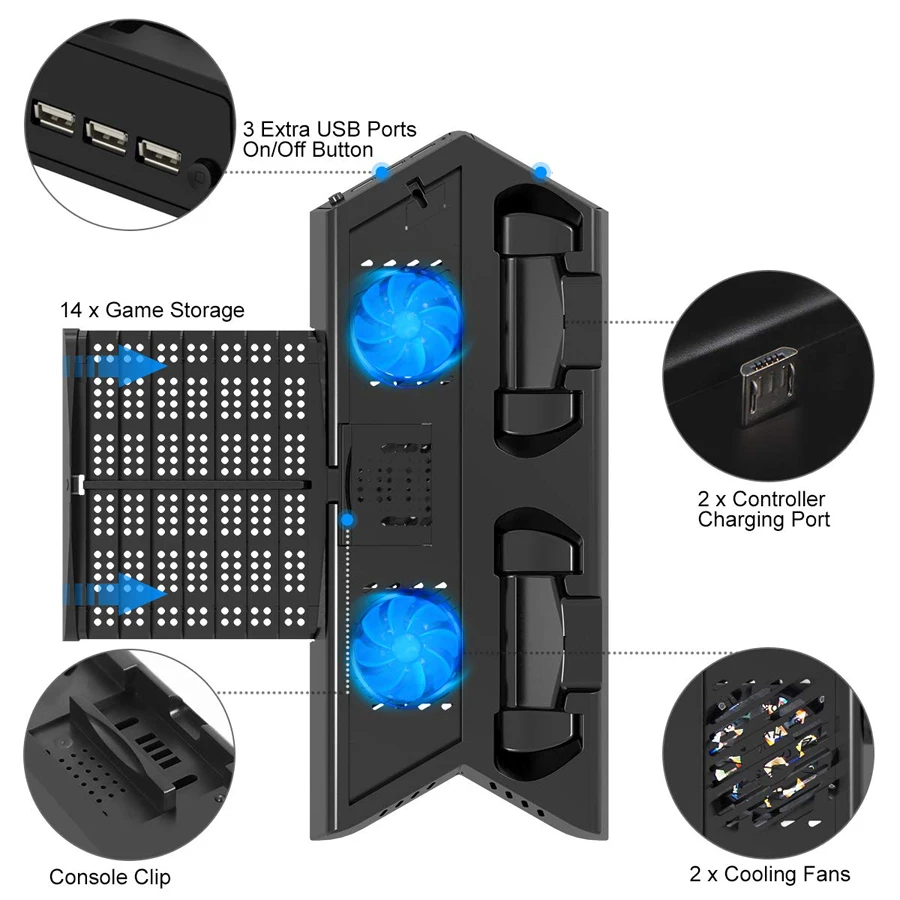 3 Extra USB Ports
On/Off Button

14 x Game Storage

2 x Controller
Charging Port

Console Clip

2 x Cooling Fans