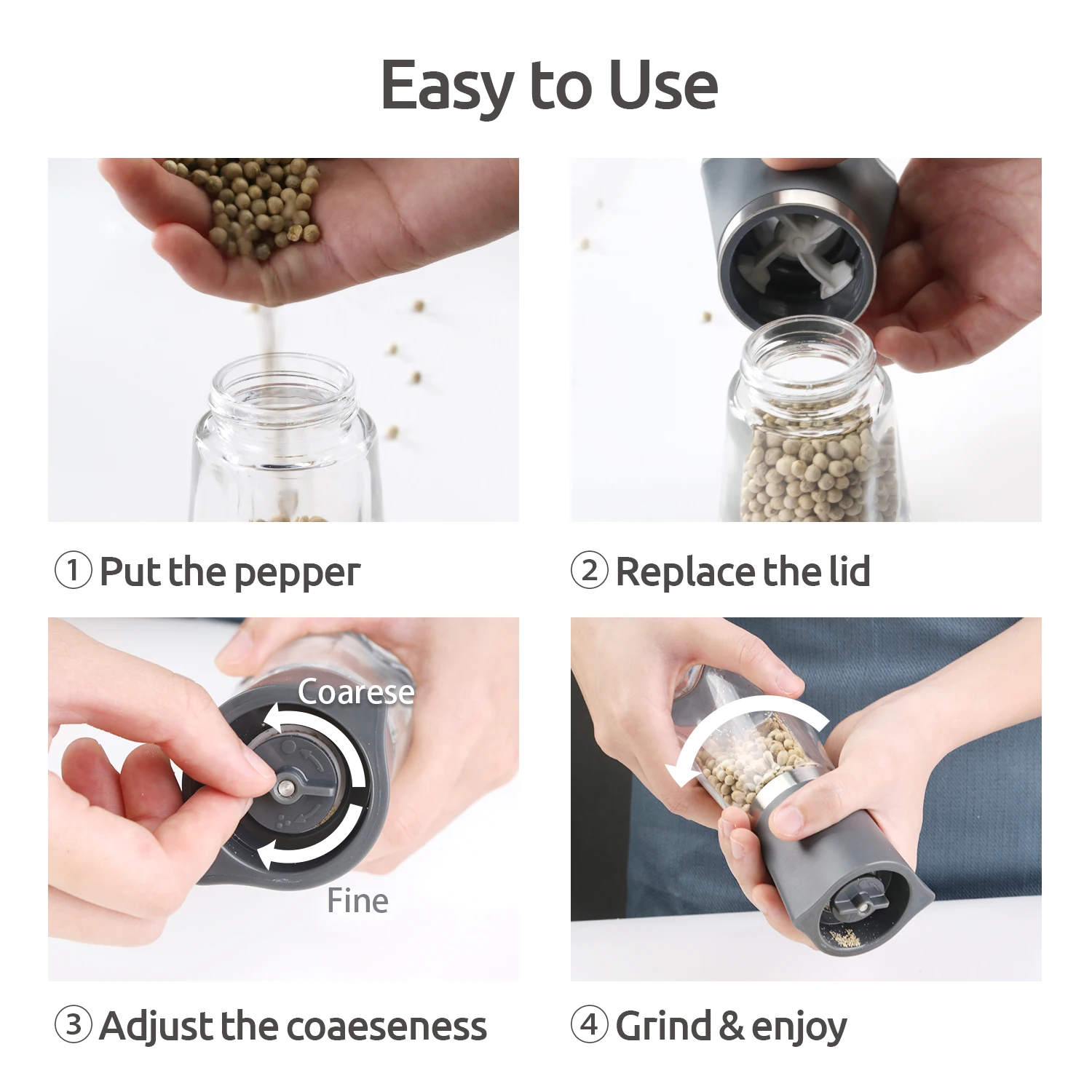 Easy to Use

① Put the pepper

② Replace the lid

Coarese

Fine

③ Adjust the coaeseness

④ Grind & enjoy