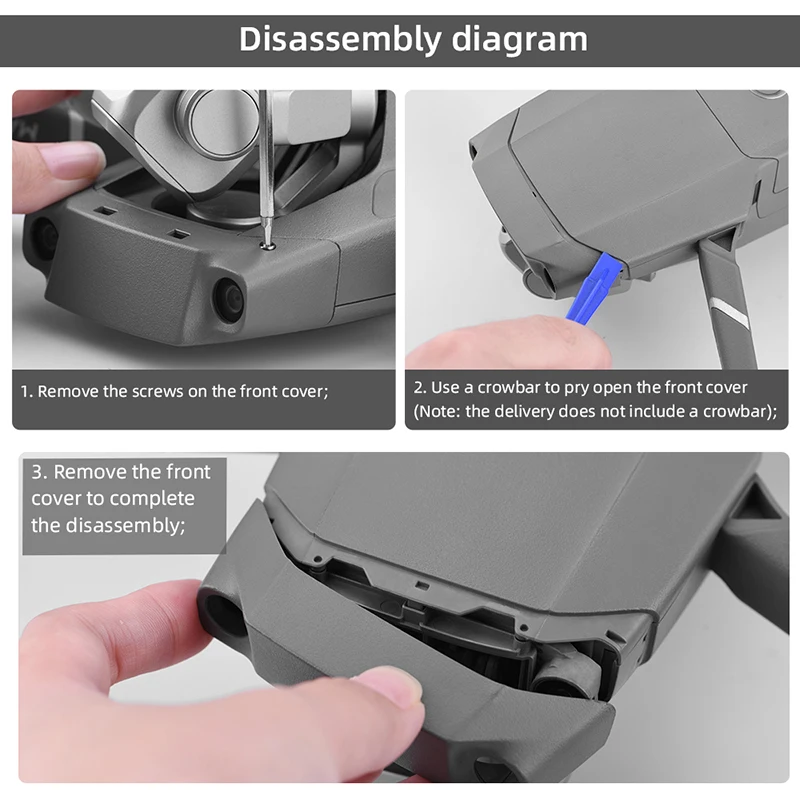 Disassembly diagram

1. Remove the screws on the front cover;

2. Use a crowbar to pry open the front cover (Note: the delivery does not include a crowbar);

3. Remove the front cover to complete the disassembly;