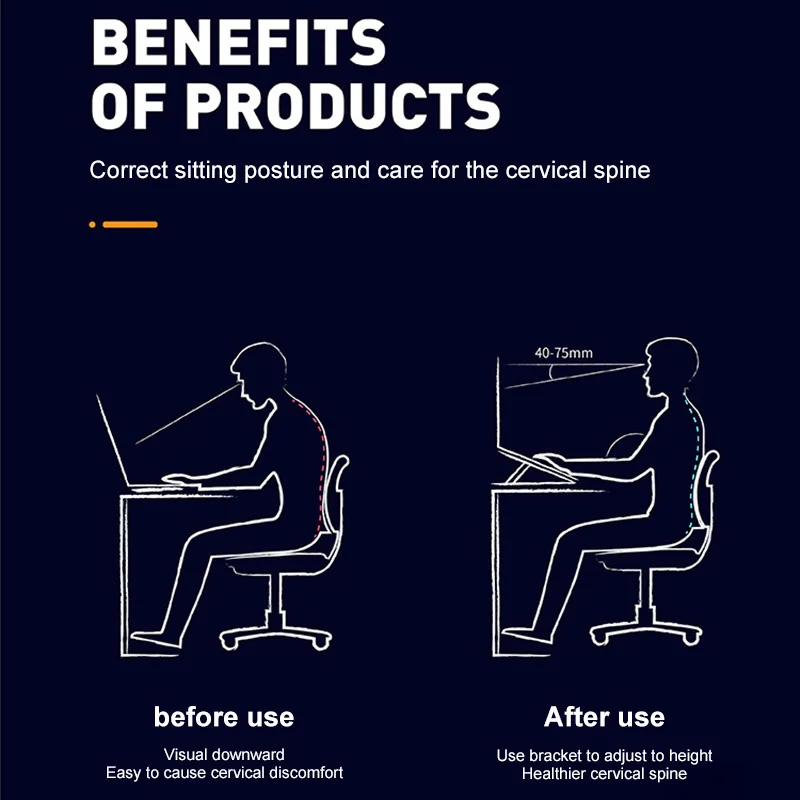 BENEFITS OF PRODUCTS

Correct sitting posture and care for the cervical spine

40-75mm

before use

Visual downward
Easy to cause cervical discomfort

After use

Use bracket to adjust to height
Healthier cervical spine