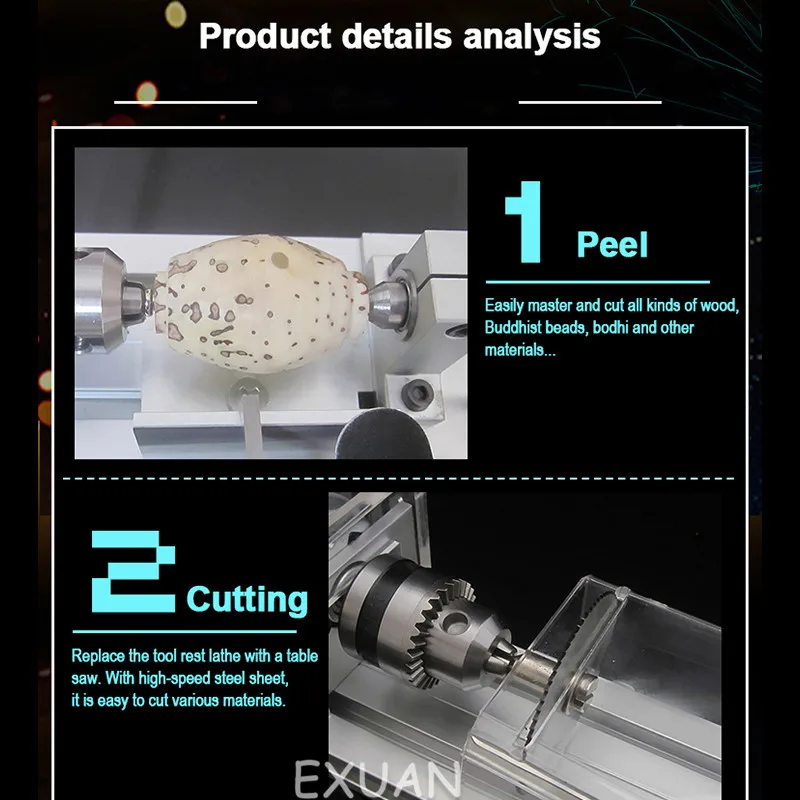 Product details analysis

1 Peel

Easily master and cut all kinds of wood, Buddhist beads, bodhi and other materials...

2 Cutting

Replace the tool rest lathe with a table saw. With high-speed steel sheet, it is easy to cut various materials.

EXUAN