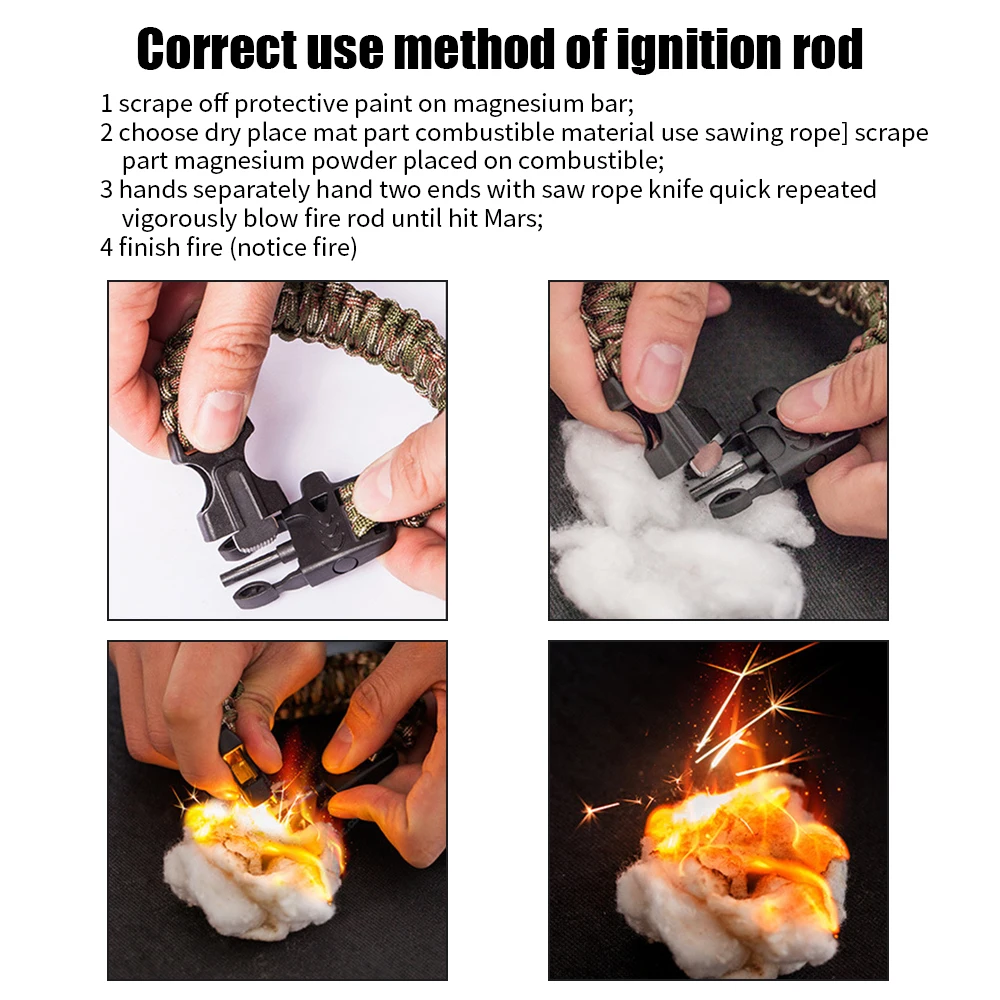 Correct use method of ignition rod

1 scrape off protective paint on magnesium bar;
2 choose dry place mat part combustible material use sawing rope] scrape part magnesium powder placed on combustible;
3 hands separately hand two ends with saw rope knife quick repeated vigorously blow fire rod until hit Mars;
4 finish fire (notice fire)