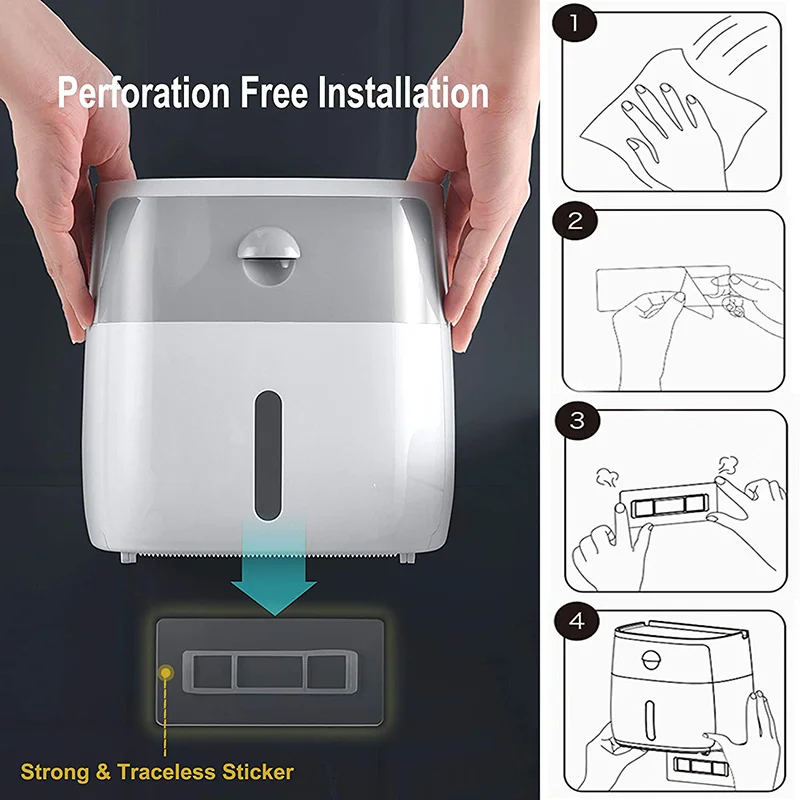 Perforation Free Installation

Strong & Traceless Sticker

1

2

3

4