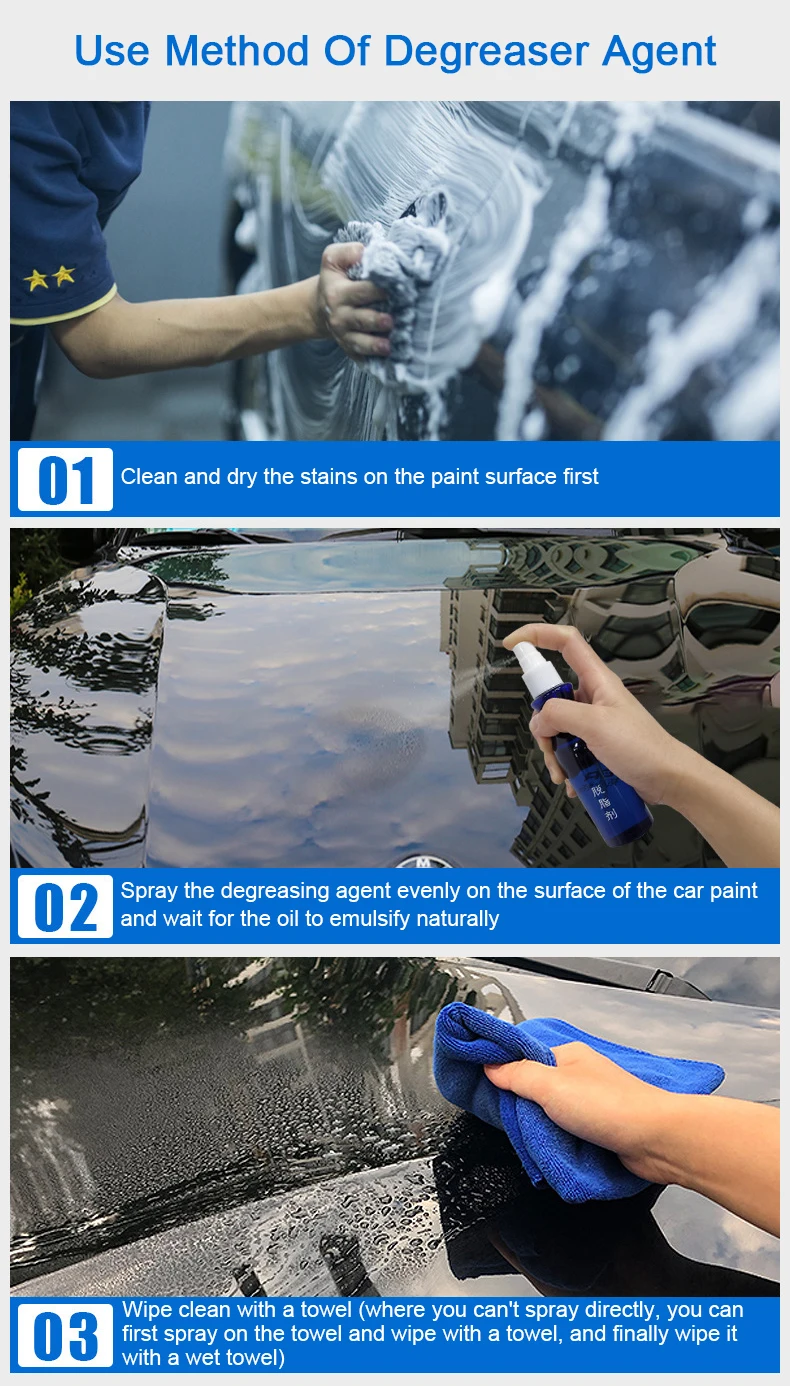 Use Method Of Degreaser Agent

01 Clean and dry the stains on the paint surface first

脱脂剂

02 Spray the degreasing agent evenly on the surface of the car paint and wait for the oil to emulsify naturally

03 Wipe clean with a towel (where you can't spray directly, you can first spray on the towel and wipe with a towel, and finally wipe it with a wet towel)