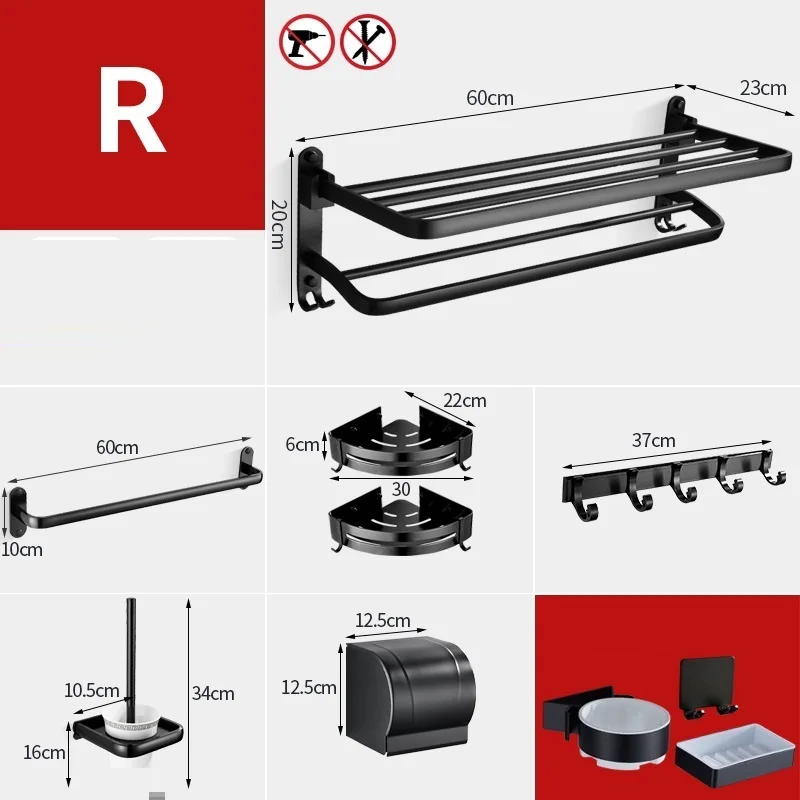 R

60cm
23cm
20cm

60cm
10cm

22cm
6cm
30

37cm

10.5cm
34cm
16cm

12.5cm
12.5cm