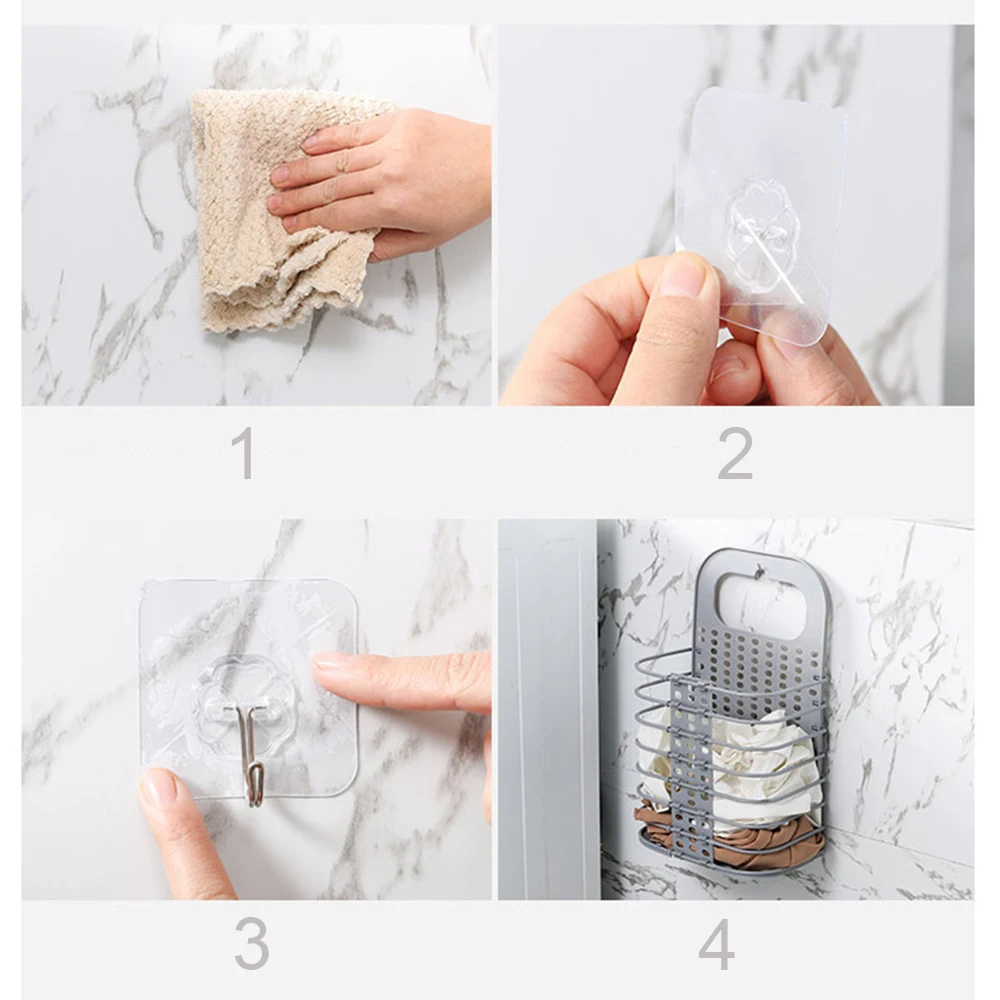 1

2

3

4