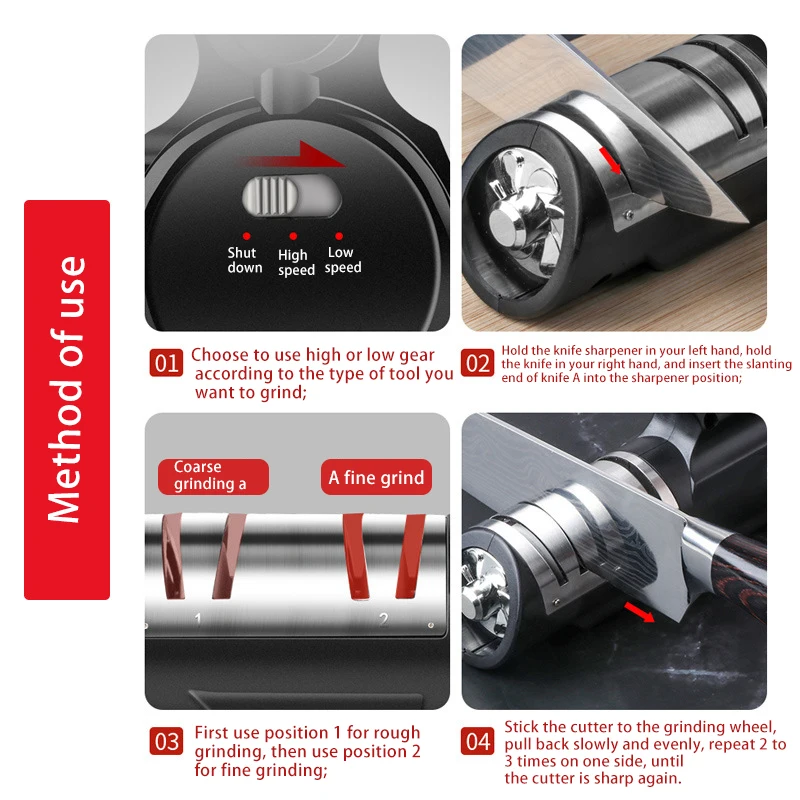 Method of use

Shut down
High speed
Low speed

01 Choose to use high or low gear according to the type of tool you want to grind;

02 Hold the knife sharpener in your left hand, hold the knife in your right hand, and insert the slanting end of knife A into the sharpener position;

Coarse grinding a
A fine grind
1
2

03 First use position 1 for rough grinding, then use position 2 for fine grinding;

04 Stick the cutter to the grinding wheel, pull back slowly and evenly, repeat 2 to 3 times on one side, until the cutter is sharp again.