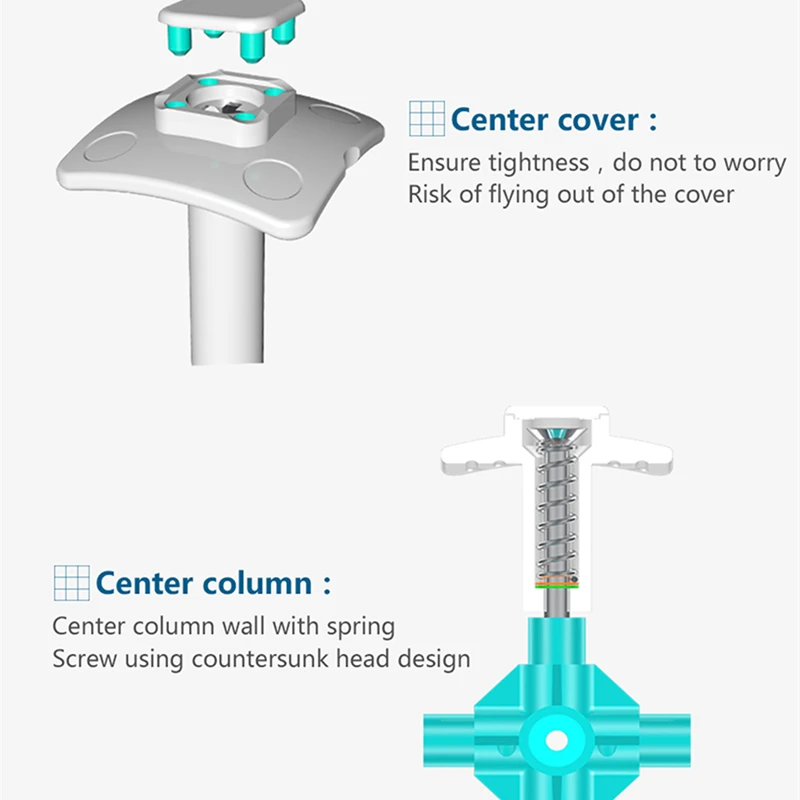 Center cover :

Ensure tightness , do not to worry Risk of flying out of the cover

Center column :

Center column wall with spring Screw using countersunk head design