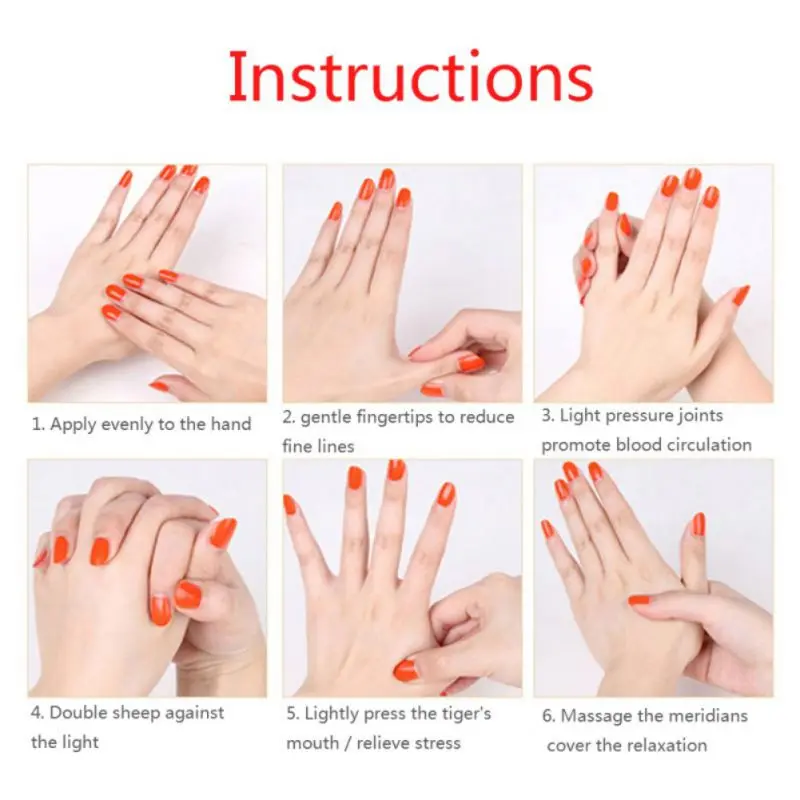 Instructions

1. Apply evenly to the hand

2. gentle fingertips to reduce fine lines

3. Light pressure joints promote blood circulation

4. Double sheep against the light

5. Lightly press the tiger's mouth / relieve stress

6. Massage the meridians cover the relaxation