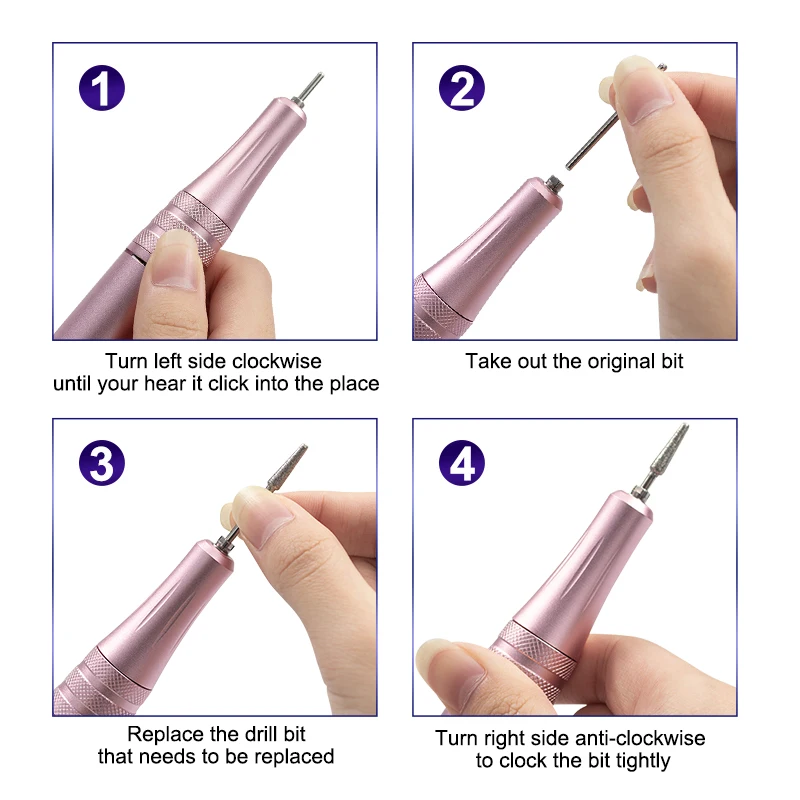 1

Turn left side clockwise
until your hear it click into the place

2

Take out the original bit

3

Replace the drill bit
that needs to be replaced

4

Turn right side anti-clockwise
to clock the bit tightly