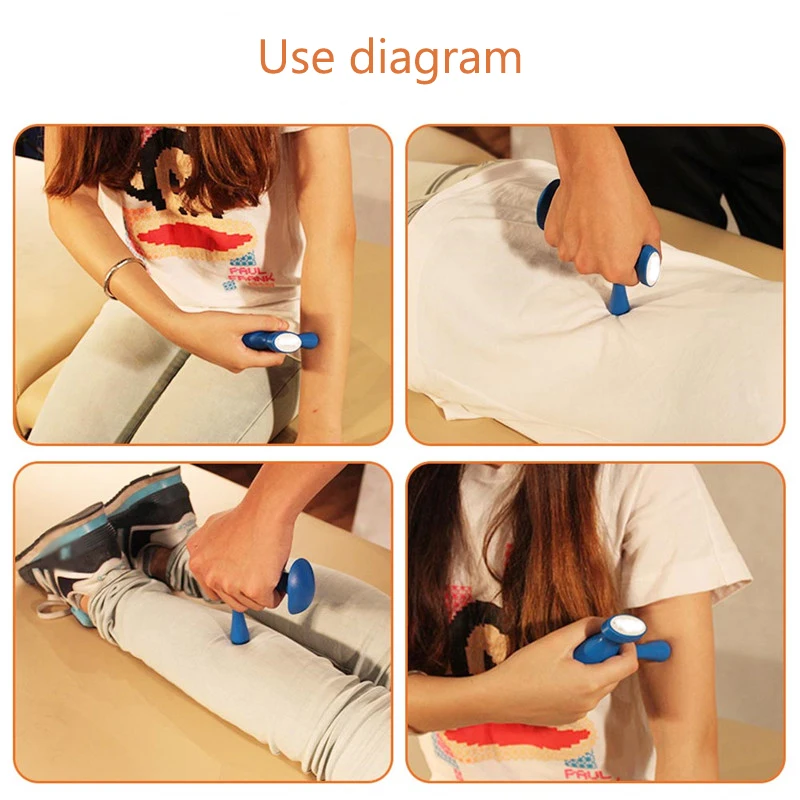 Use diagram

PAUL FRANK

PAUL