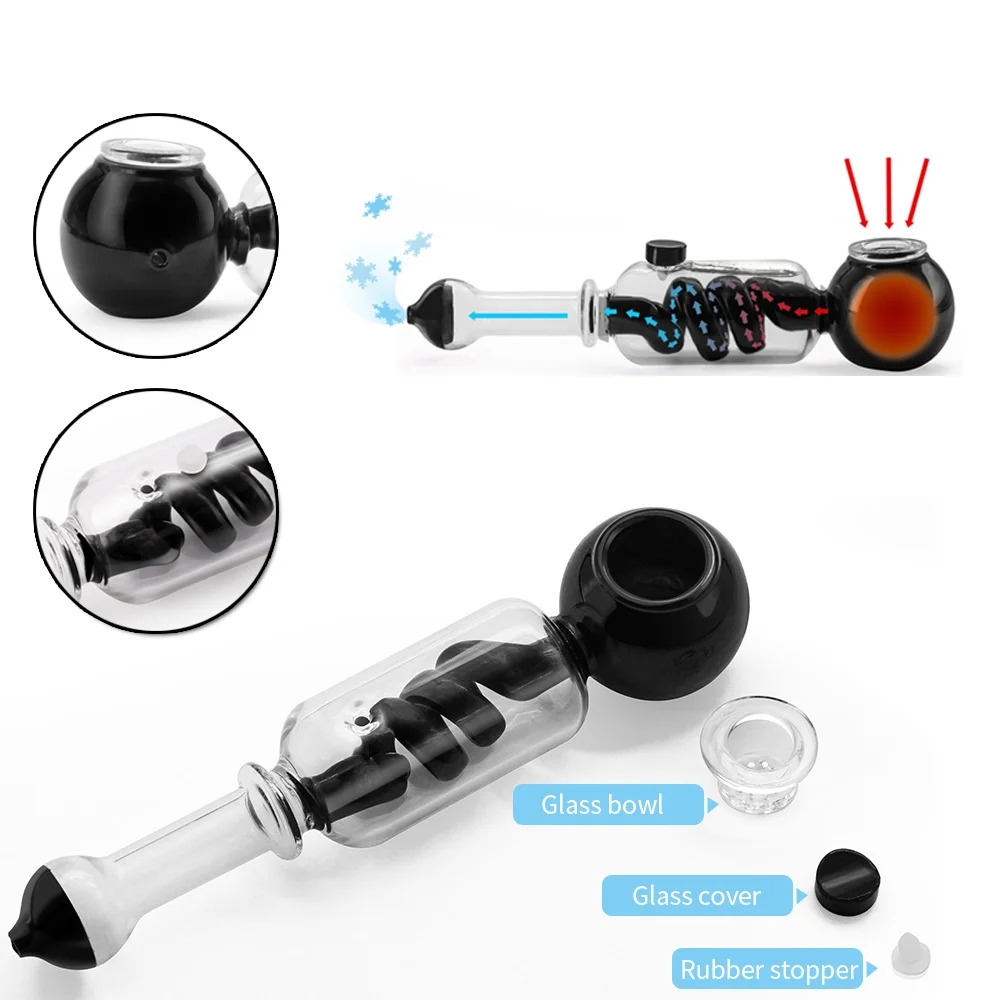 Glass bowl

Glass cover

Rubber stopper