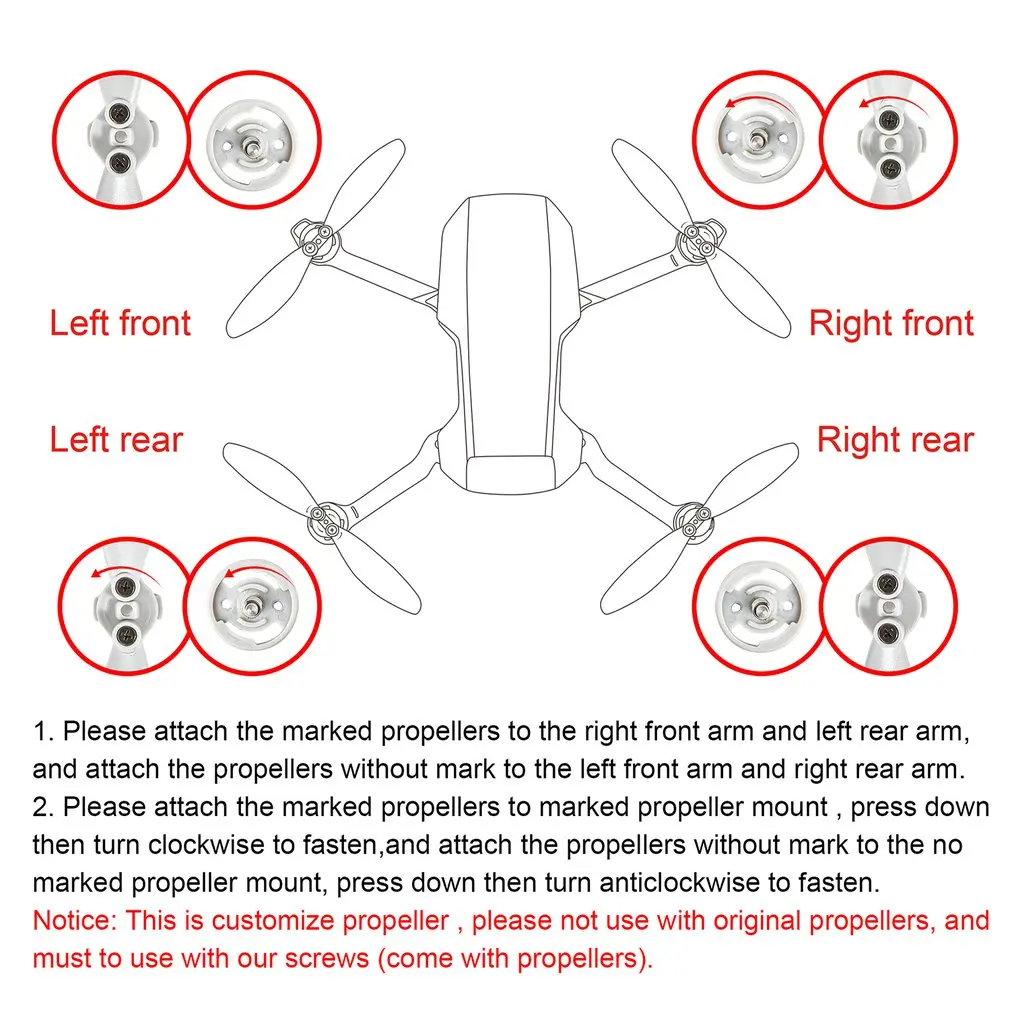 Left front

Right front

Left rear

Right rear

1. Please attach the marked propellers to the right front arm and left rear arm, and attach the propellers without mark to the left front arm and right rear arm.
2. Please attach the marked propellers to marked propeller mount , press down then turn clockwise to fasten,and attach the propellers without mark to the no marked propeller mount, press down then turn anticlockwise to fasten.
Notice: This is customize propeller , please not use with original propellers, and must to use with our screws (come with propellers).