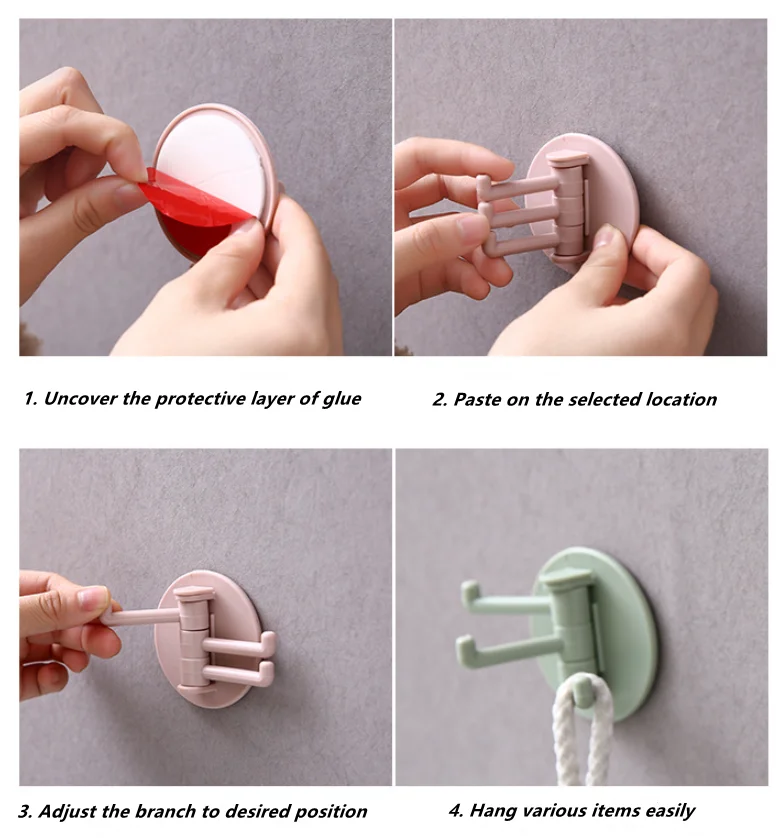 1. Uncover the protective layer of glue

2. Paste on the selected location

3. Adjust the branch to desired position

4. Hang various items easily