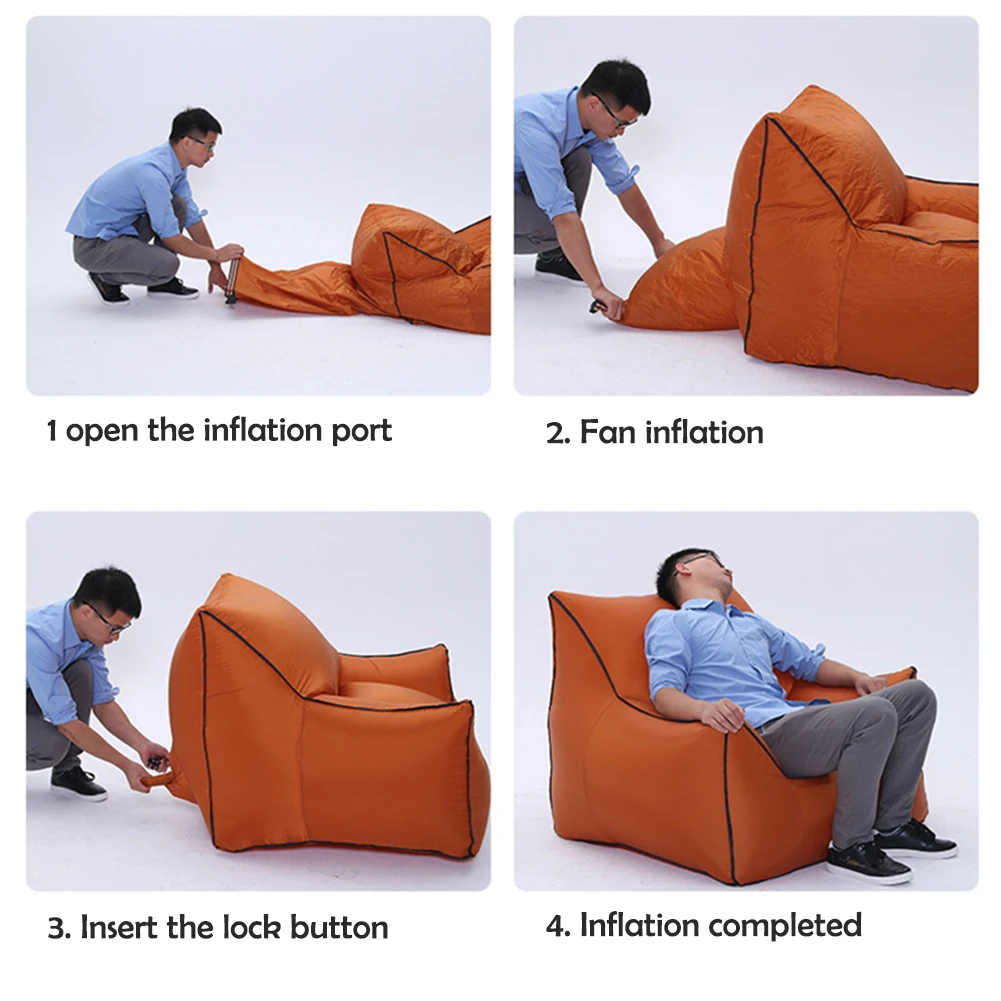 1 open the inflation port

2. Fan inflation

3. Insert the lock button

4. Inflation completed