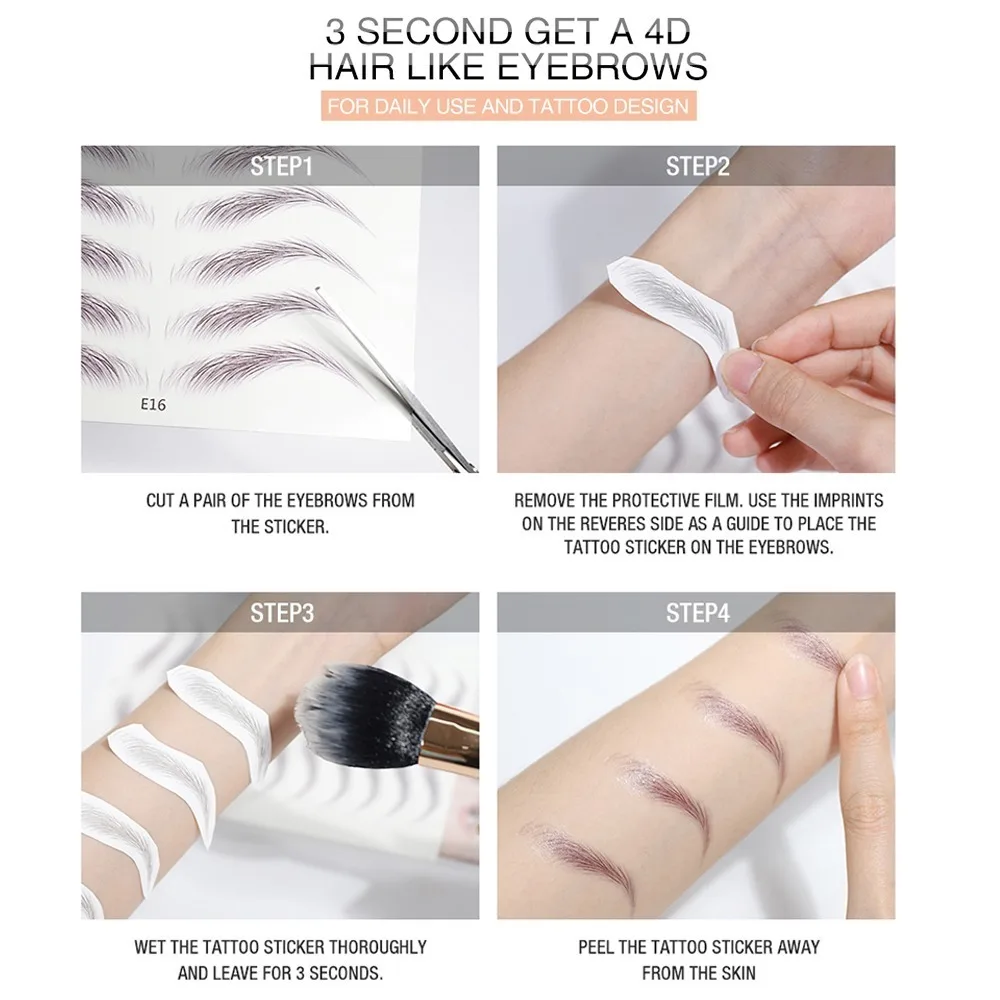 3 SECOND GET A 4D HAIR LIKE EYEBROWS

FOR DAILY USE AND TATTOO DESIGN

STEP1

E16

CUT A PAIR OF THE EYEBROWS FROM THE STICKER.

STEP2

REMOVE THE PROTECTIVE FILM. USE THE IMPRINTS ON THE REVERES SIDE AS A GUIDE TO PLACE THE TATTOO STICKER ON THE EYEBROWS.

STEP3

WET THE TATTOO STICKER THOROUGHLY AND LEAVE FOR 3 SECONDS.

STEP4

PEEL THE TATTOO STICKER AWAY FROM THE SKIN