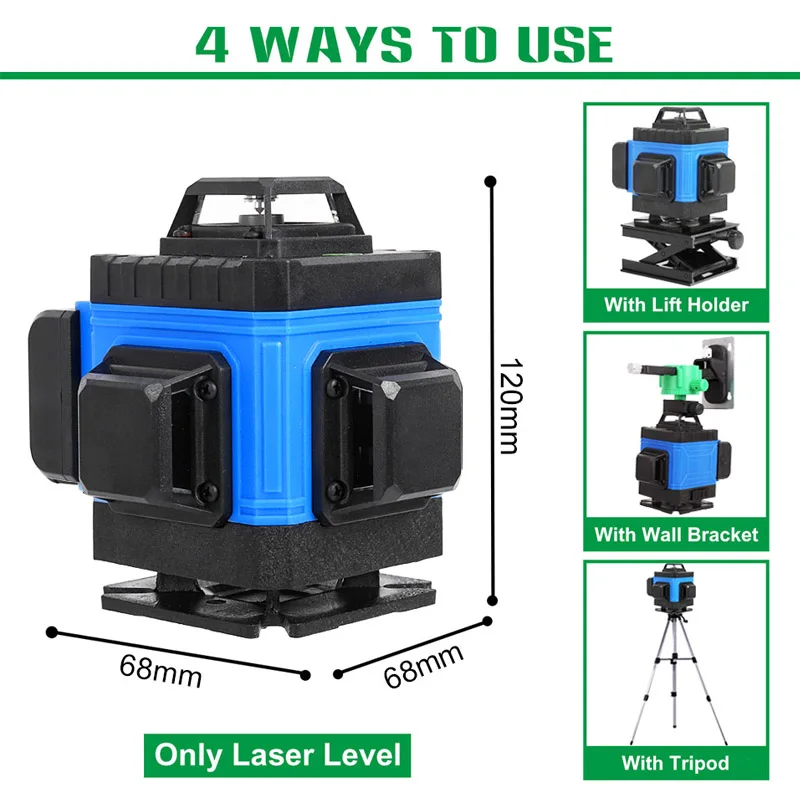 4 WAYS TO USE

120mm

68mm

68mm

Only Laser Level

With Lift Holder

With Wall Bracket

With Tripod