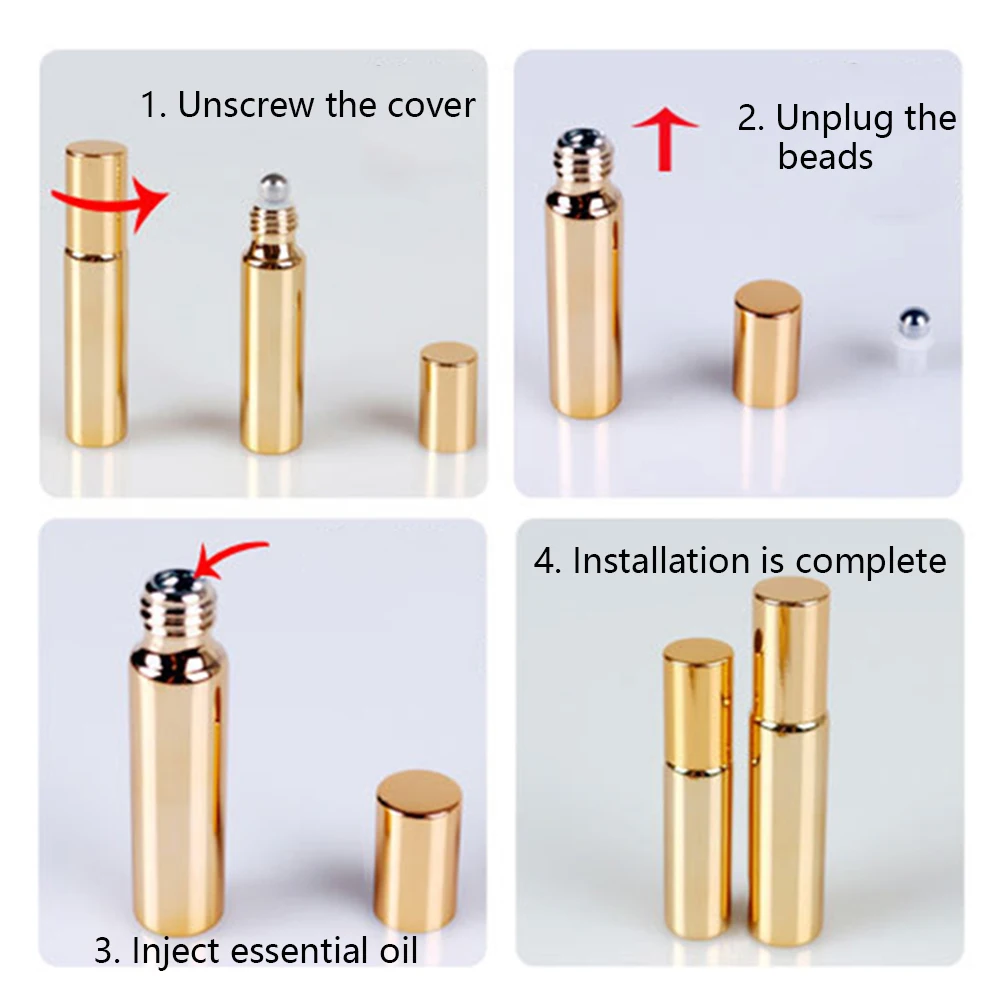 1. Unscrew the cover

2. Unplug the beads

3. Inject essential oil

4. Installation is complete