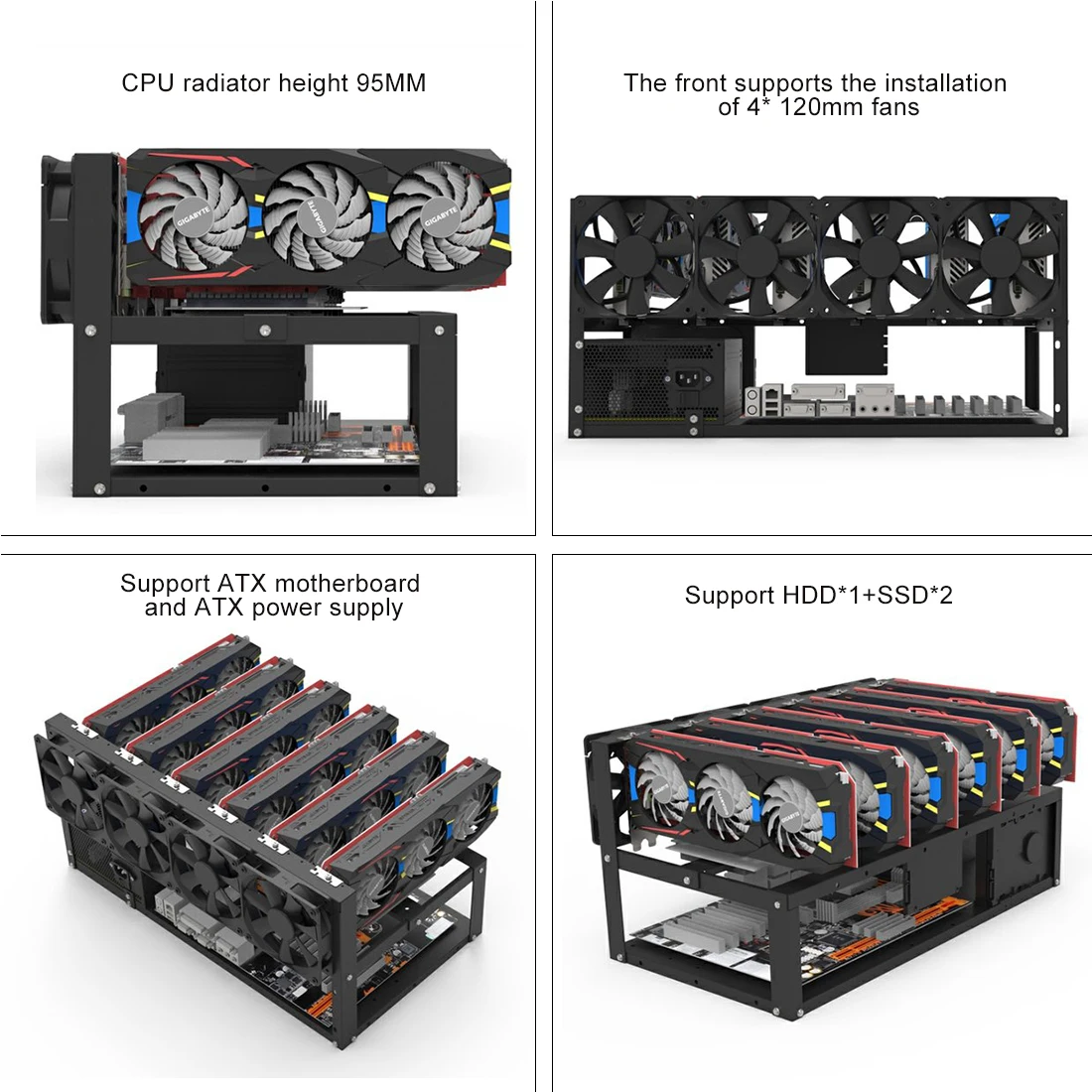 CPU radiator height 95MM

GIGABYTE GIGABYTE GIGABYTE

The front supports the installation of 4* 120mm fans

Support ATX motherboard and ATX power supply

Support HDD*1+SSD*2

GIGABYTE