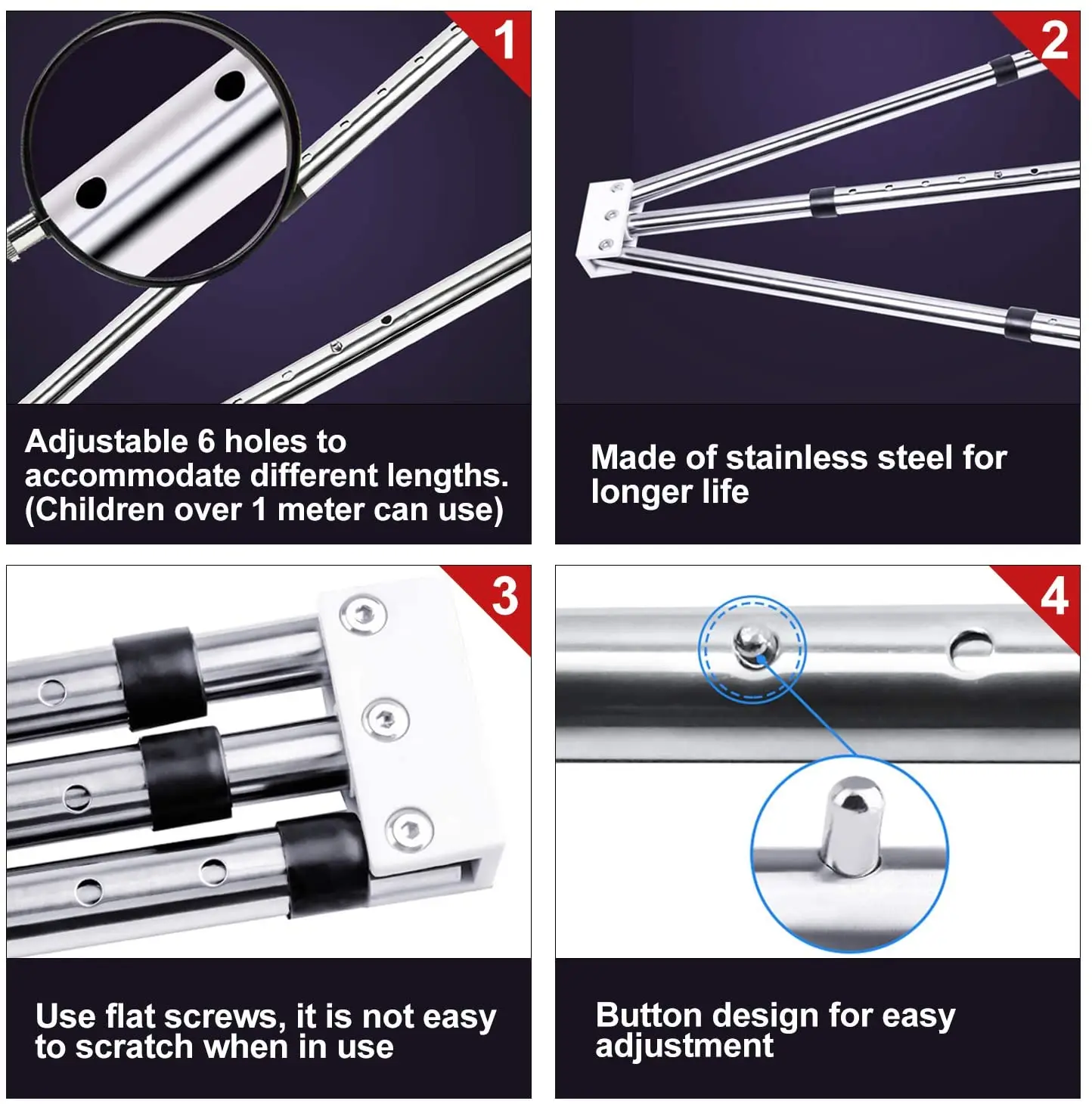 1

Adjustable 6 holes to accommodate different lengths. (Children over 1 meter can use)

2

Made of stainless steel for longer life

3

Use flat screws, it is not easy to scratch when in use

4

Button design for easy adjustment