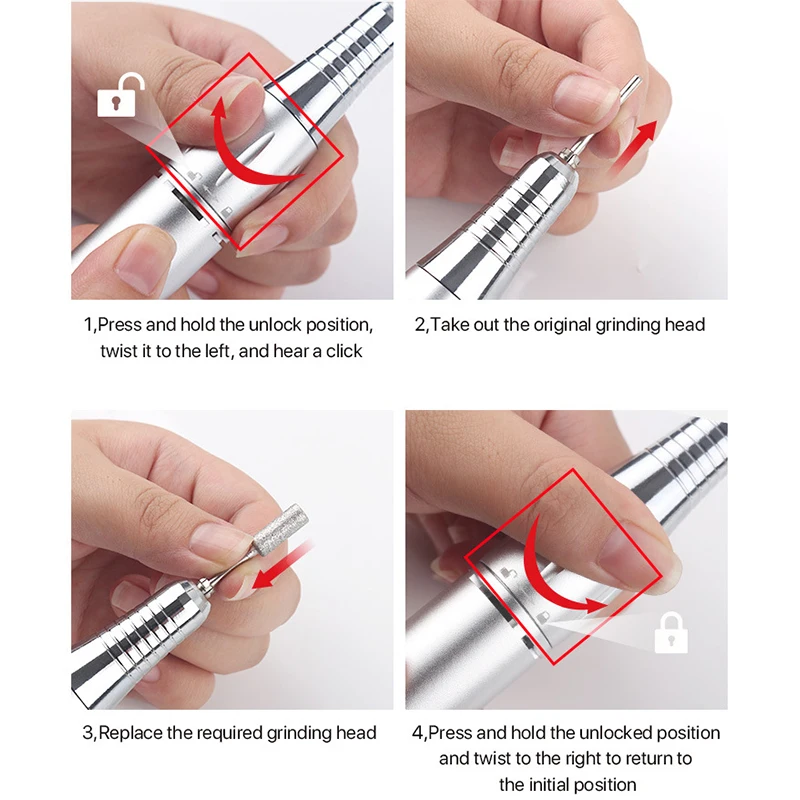 1,Press and hold the unlock position, twist it to the left, and hear a click

2,Take out the original grinding head

3,Replace the required grinding head

4,Press and hold the unlocked position and twist to the right to return to the initial position