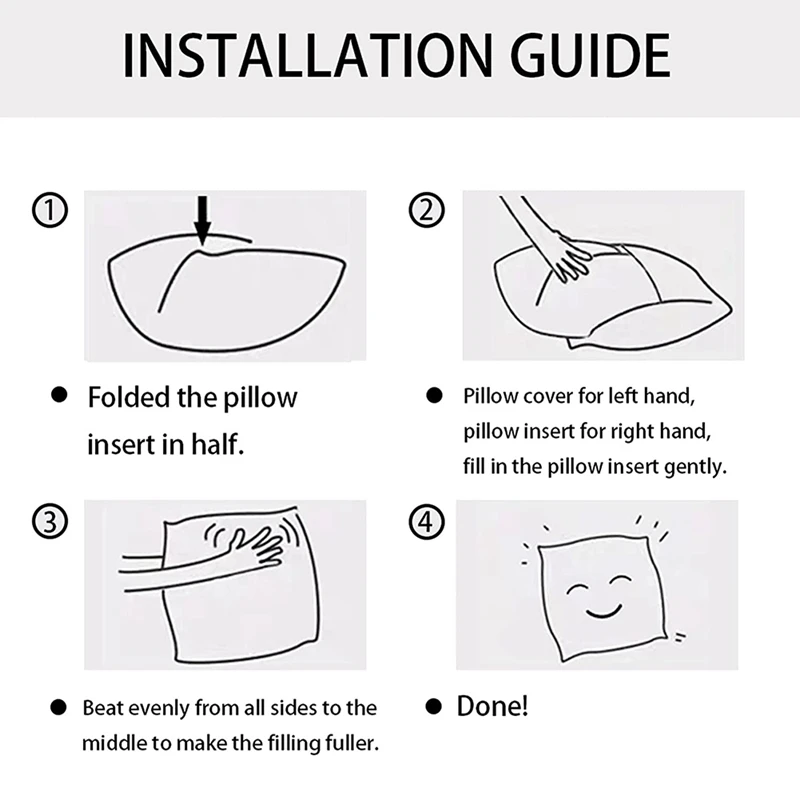 INSTALLATION GUIDE

①

● Folded the pillow insert in half.

②

● Pillow cover for left hand, pillow insert for right hand, fill in the pillow insert gently.

③

● Beat evenly from all sides to the middle to make the filling fuller.

④

● Done!