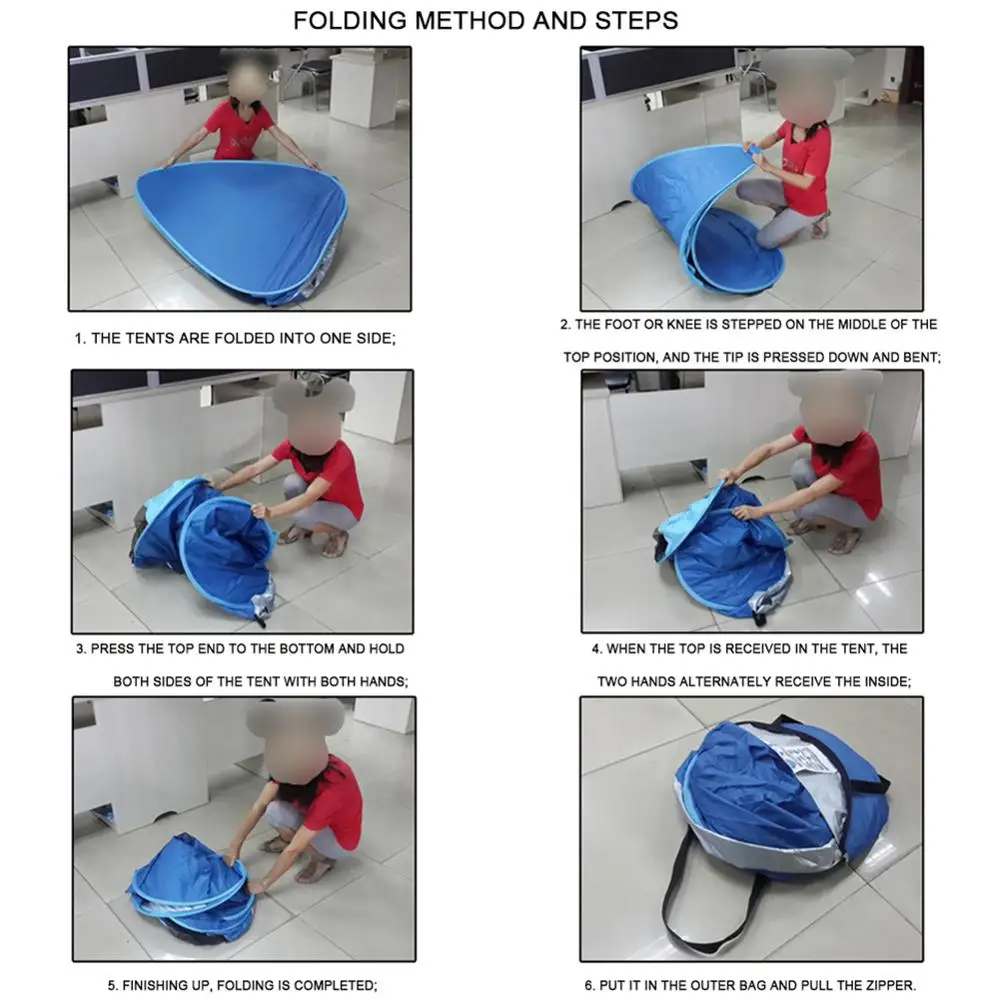 FOLDING METHOD AND STEPS

1. THE TENTS ARE FOLDED INTO ONE SIDE;

2. THE FOOT OR KNEE IS STEPPED ON THE MIDDLE OF THE TOP POSITION, AND THE TIP IS PRESSED DOWN AND BENT;

3. PRESS THE TOP END TO THE BOTTOM AND HOLD BOTH SIDES OF THE TENT WITH BOTH HANDS;

4. WHEN THE TOP IS RECEIVED IN THE TENT, THE TWO HANDS ALTERNATELY RECEIVE THE INSIDE;

5. FINISHING UP, FOLDING IS COMPLETED;

6. PUT IT IN THE OUTER BAG AND PULL THE ZIPPER.