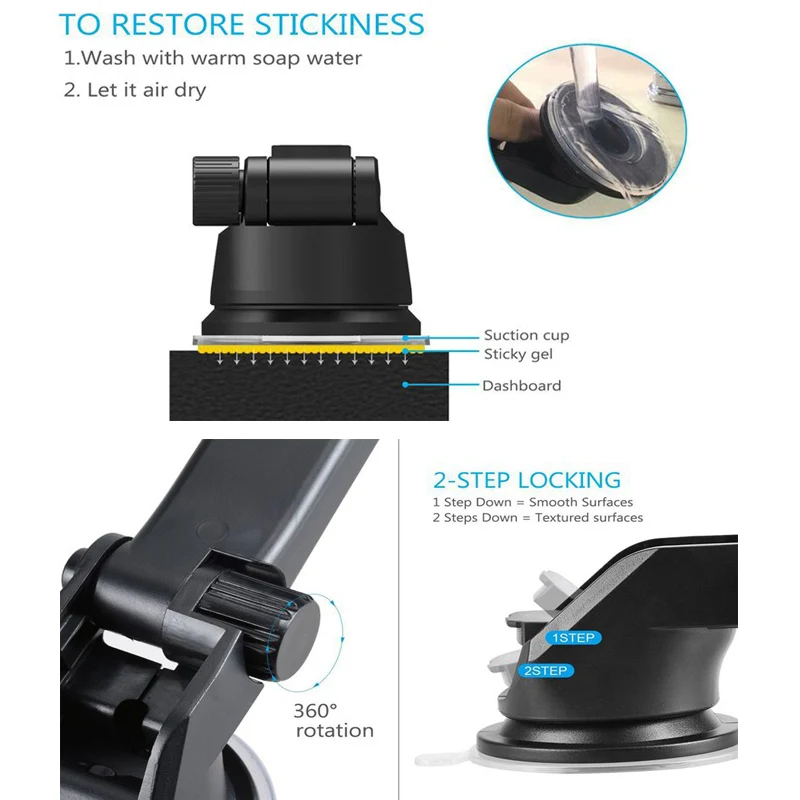 TO RESTORE STICKINESS
1.Wash with warm soap water
2. Let it air dry

Suction cup
Sticky gel
Dashboard

360° rotation

2-STEP LOCKING
1 Step Down = Smooth Surfaces
2 Steps Down = Textured surfaces

1STEP
2STEP