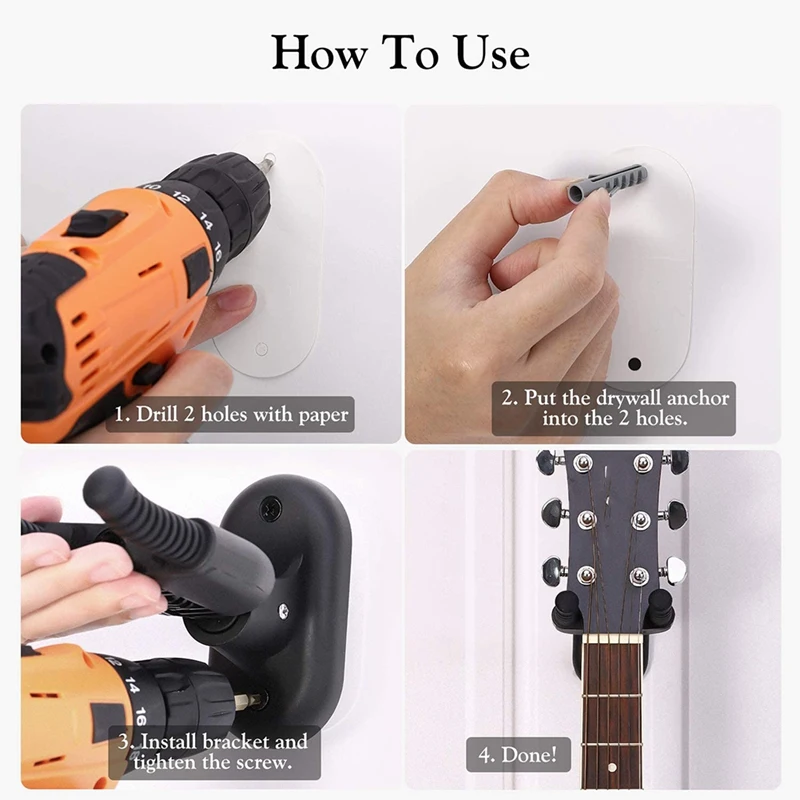 How To Use

10 12 14 16

1. Drill 2 holes with paper

2. Put the drywall anchor into the 2 holes.

12 14 16

3. Install bracket and tighten the screw.

4. Done!