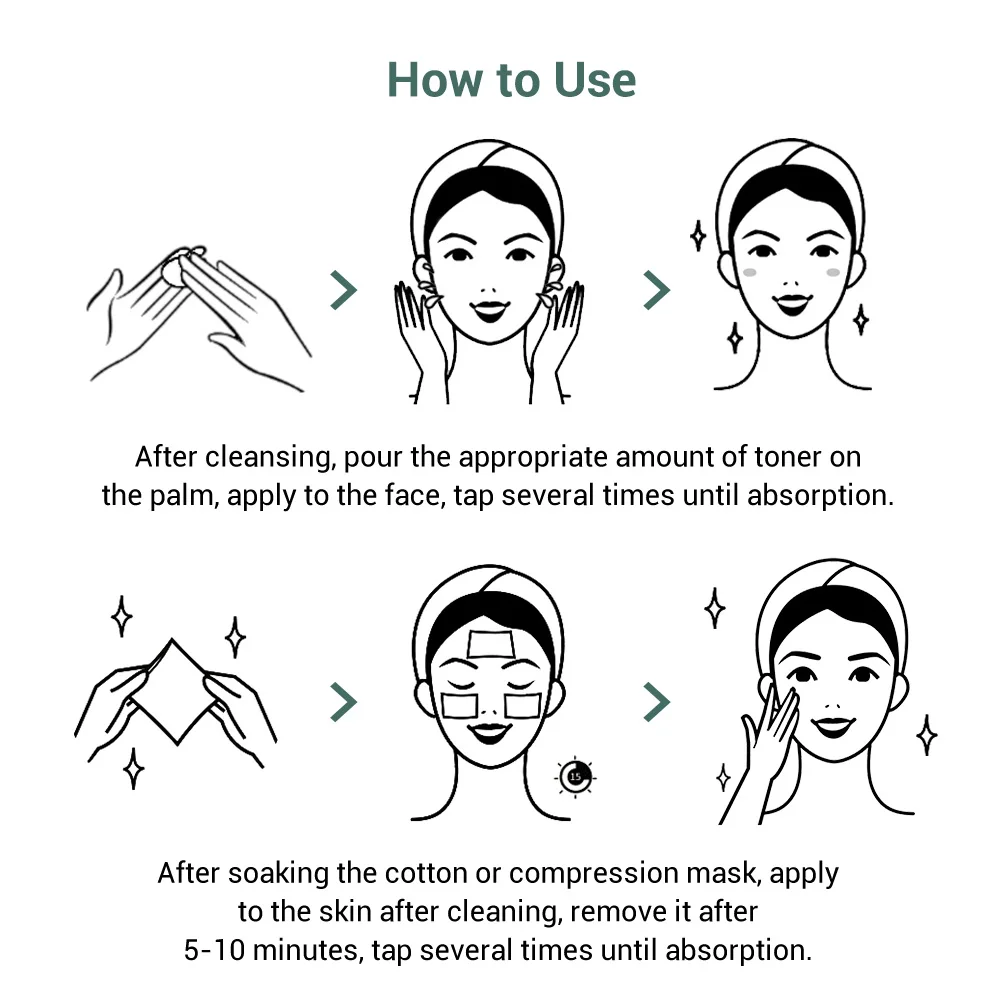 How to Use

After cleansing, pour the appropriate amount of toner on the palm, apply to the face, tap several times until absorption.

15

After soaking the cotton or compression mask, apply to the skin after cleaning, remove it after 5-10 minutes, tap several times until absorption.