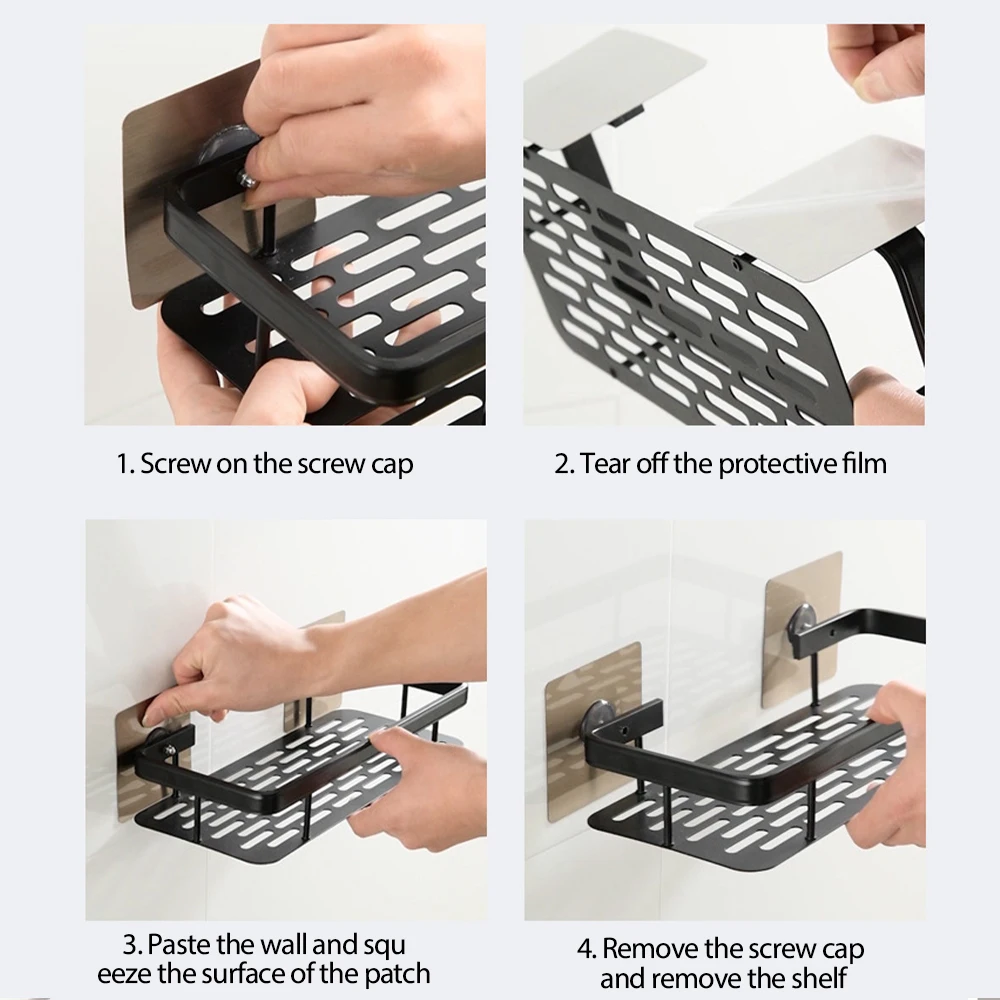 1. Screw on the screw cap

2. Tear off the protective film

3. Paste the wall and squ eeze the surface of the patch

4. Remove the screw cap and remove the shelf