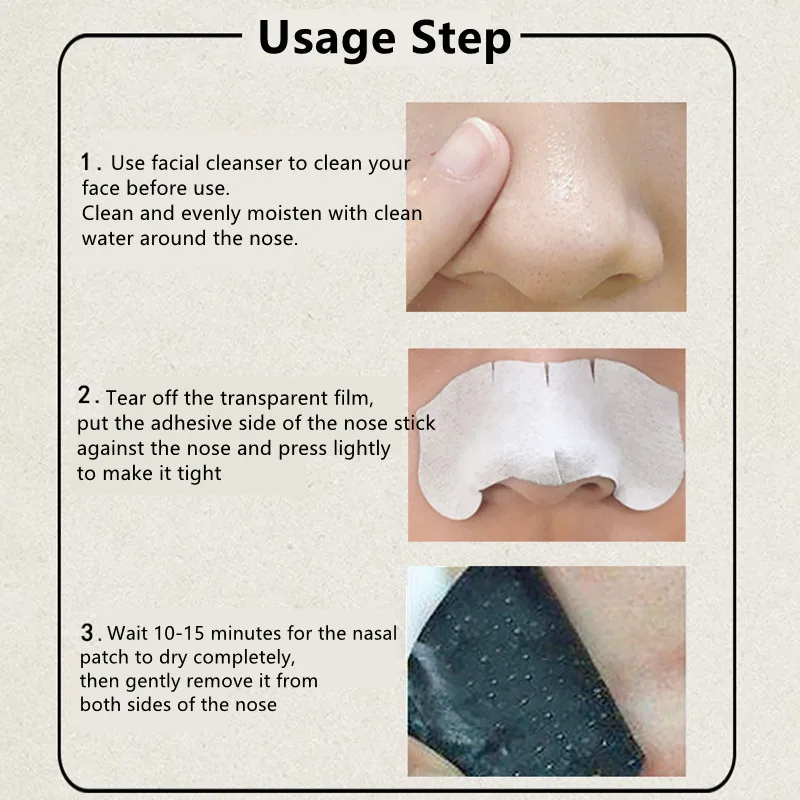 Usage Step

1. Use facial cleanser to clean your face before use.
Clean and evenly moisten with clean water around the nose.

2. Tear off the transparent film, put the adhesive side of the nose stick against the nose and press lightly to make it tight

3. Wait 10-15 minutes for the nasal patch to dry completely, then gently remove it from both sides of the nose