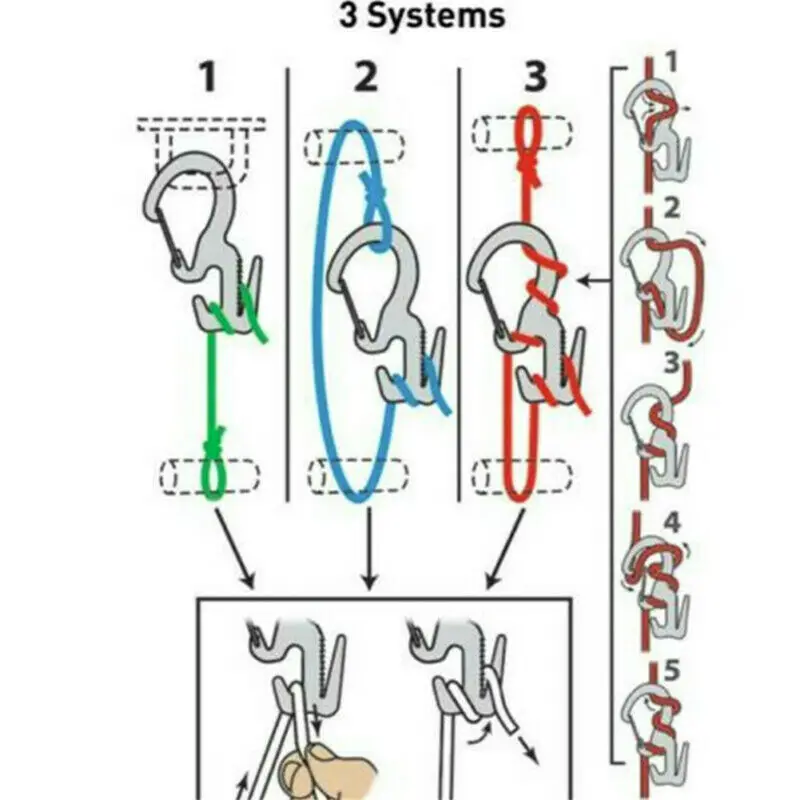 3 Systems

1

2

3

1

2

3

4

5