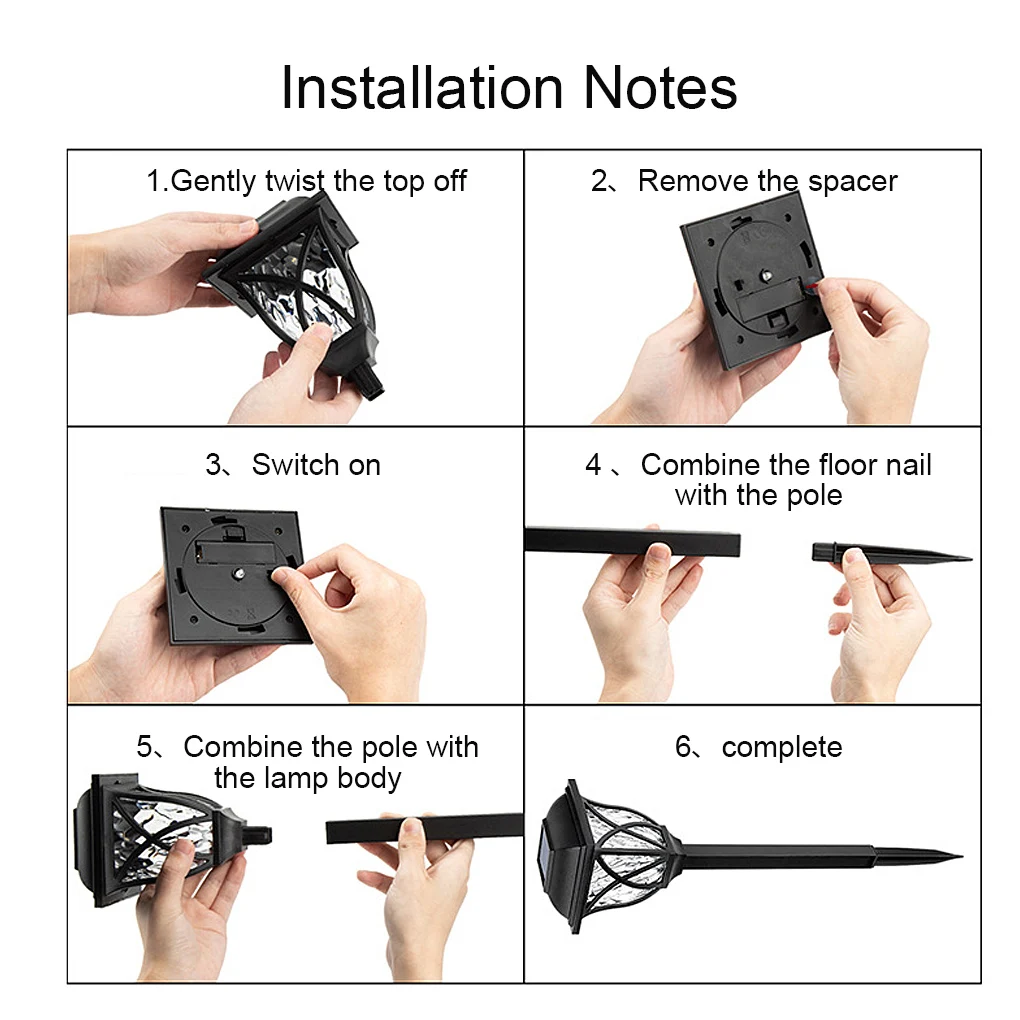 Installation Notes

1.Gently twist the top off

2、Remove the spacer

3、Switch on

4 、Combine the floor nail with the pole

5、Combine the pole with the lamp body

6、complete