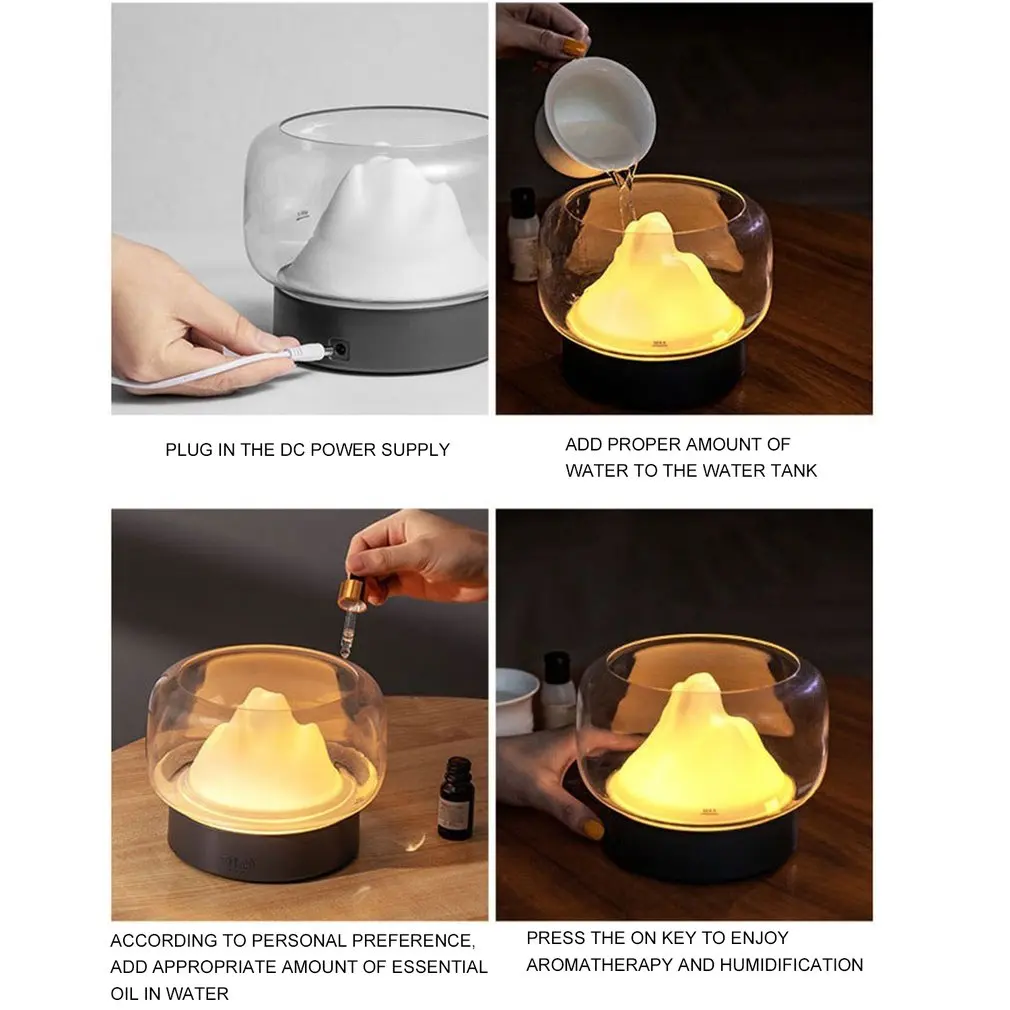 PLUG IN THE DC POWER SUPPLY

ADD PROPER AMOUNT OF WATER TO THE WATER TANK

ACCORDING TO PERSONAL PREFERENCE, ADD APPROPRIATE AMOUNT OF ESSENTIAL OIL IN WATER

PRESS THE ON KEY TO ENJOY AROMATHERAPY AND HUMIDIFICATION