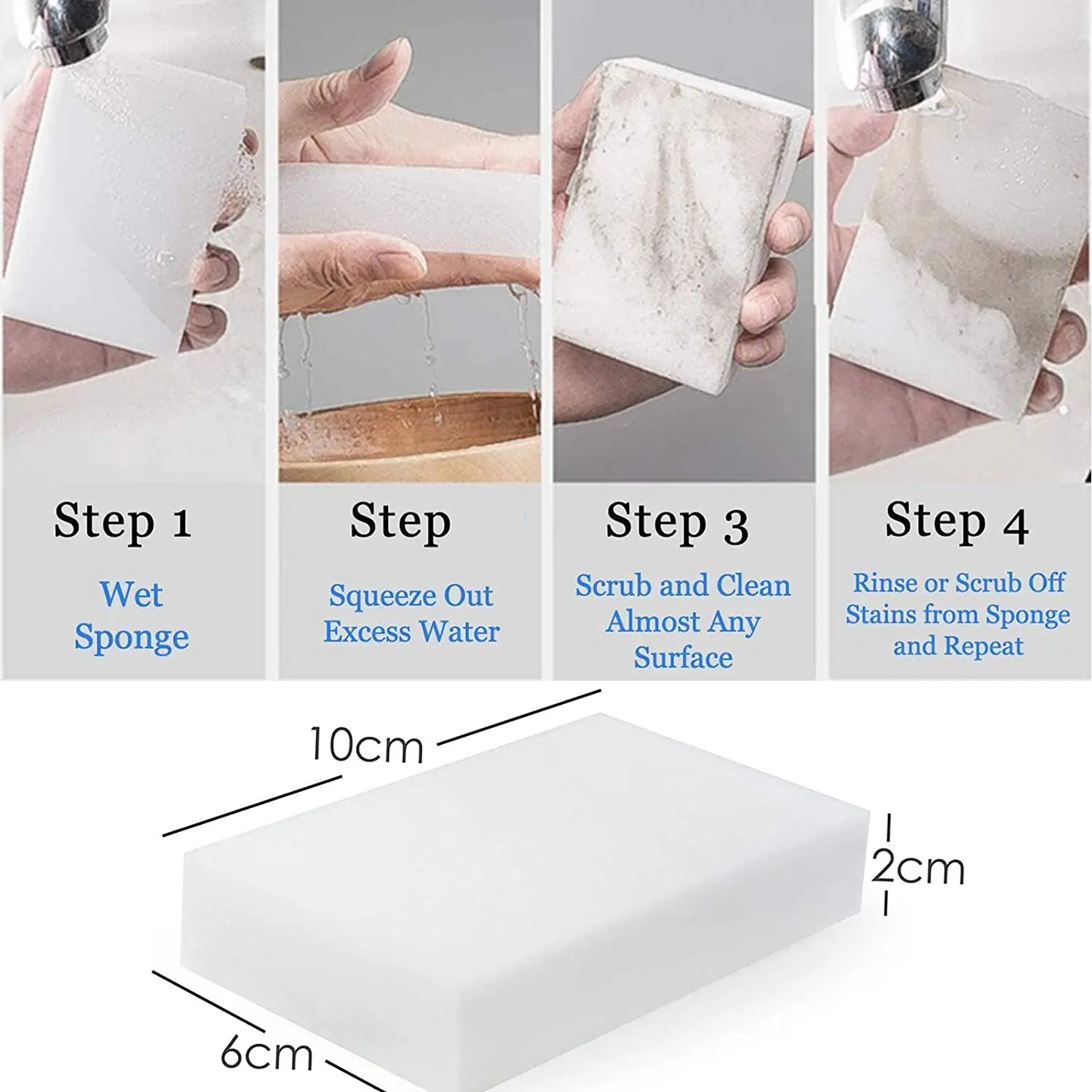 Step 1
Wet Sponge

Step
Squeeze Out Excess Water

Step 3
Scrub and Clean Almost Any Surface

Step 4
Rinse or Scrub Off Stains from Sponge and Repeat

10cm
2cm
6cm