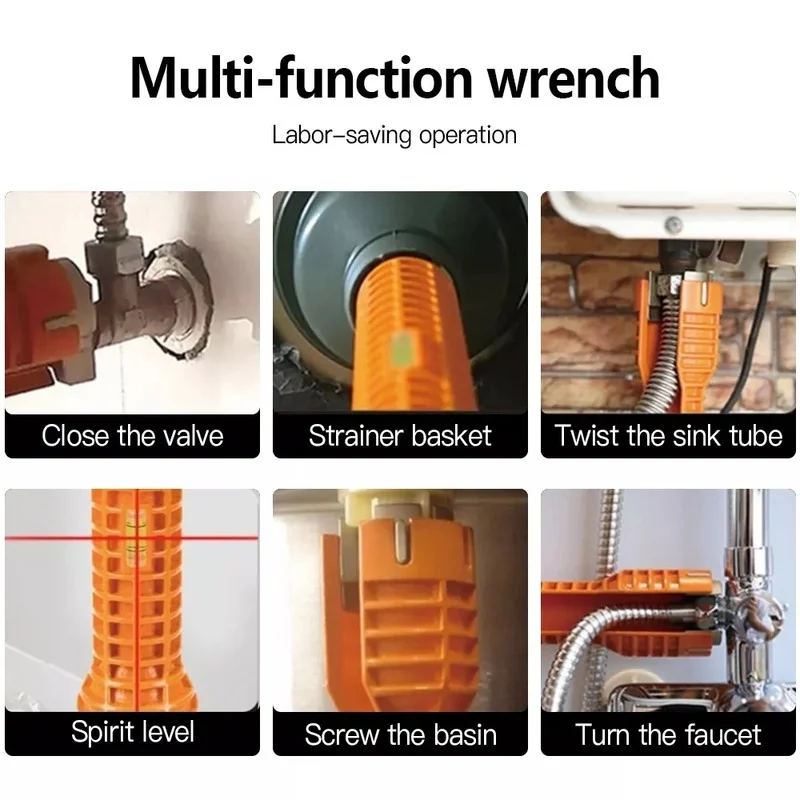 Multi-function wrench

Labor–saving operation

Close the valve

Strainer basket

Twist the sink tube

Spirit level

Screw the basin

Turn the faucet