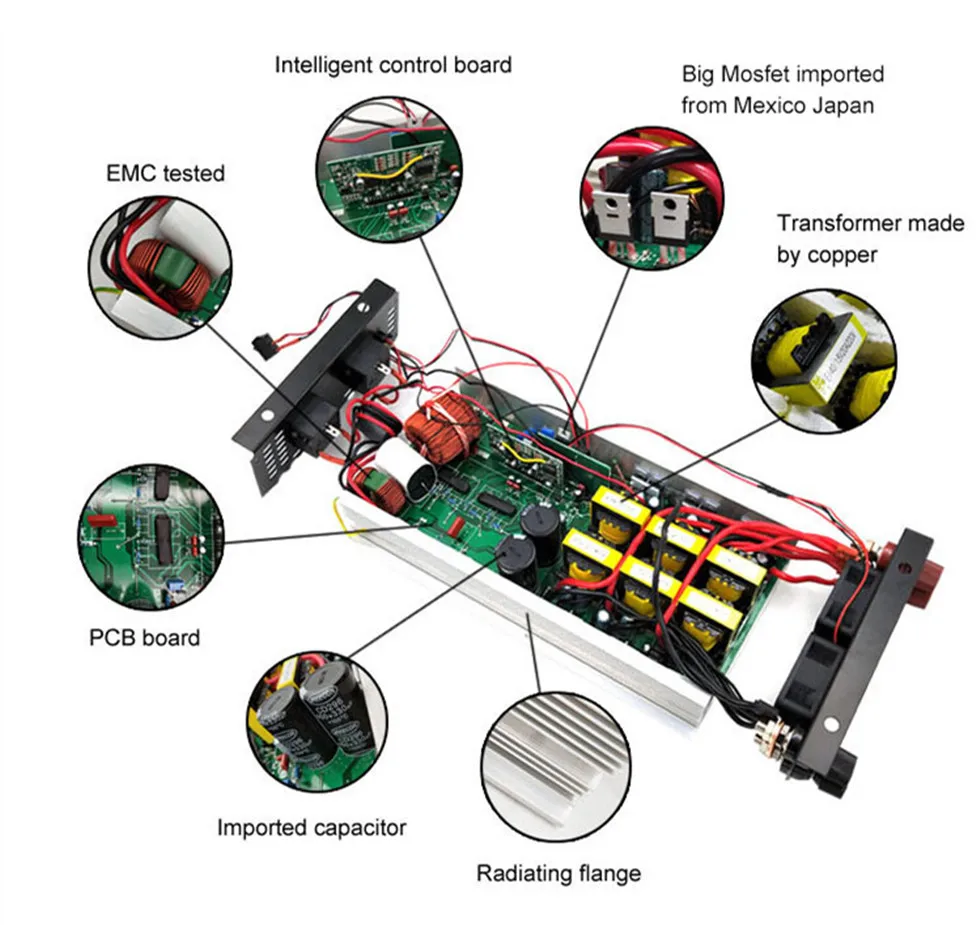 Intelligent control board

Big Mosfet imported from Mexico Japan

EMC tested

Transformer made by copper

PCB board

Imported capacitor

Radiating flange