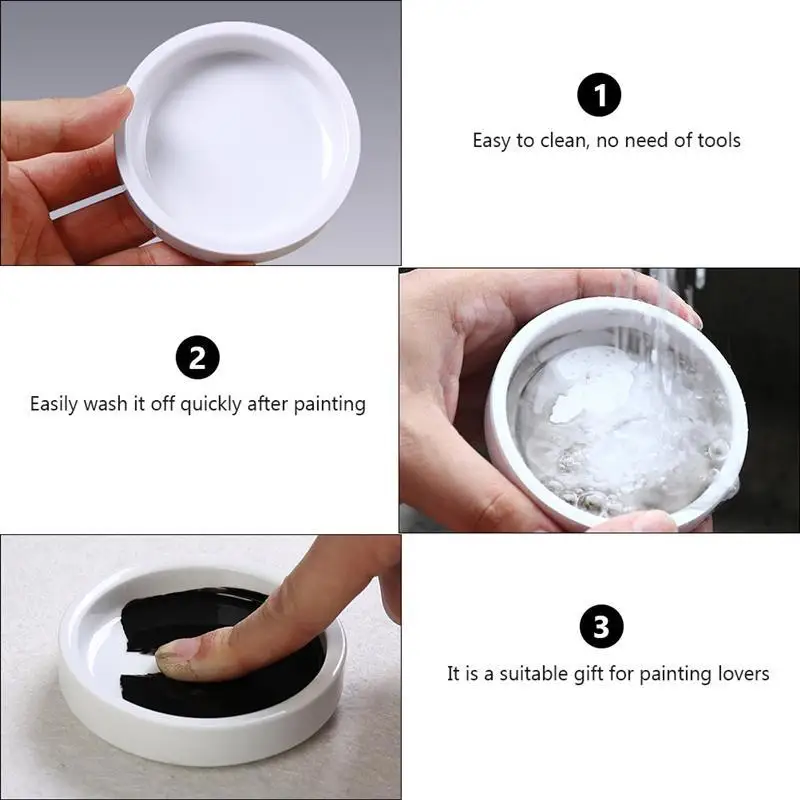 1
Easy to clean, no need of tools

2
Easily wash it off quickly after painting

3
It is a suitable gift for painting lovers