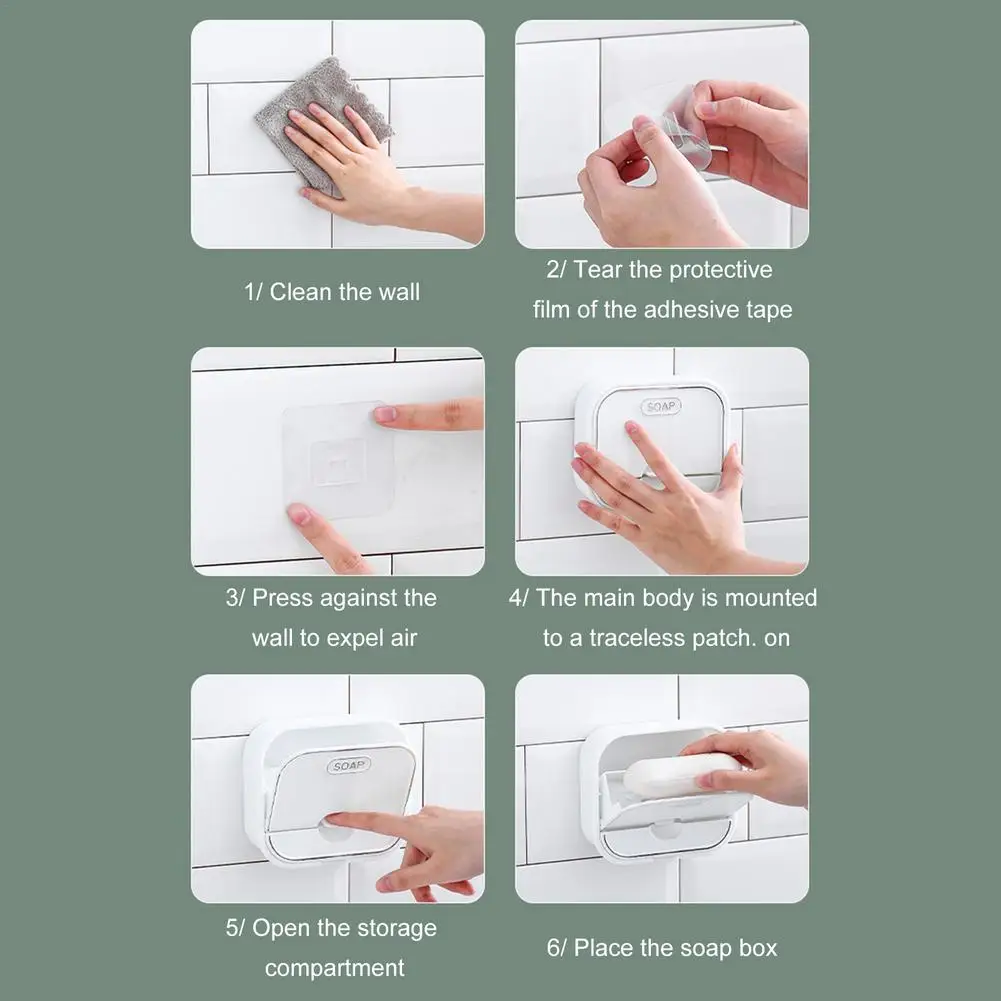 1/ Clean the wall

2/ Tear the protective film of the adhesive tape

3/ Press against the wall to expel air

SOAP

4/ The main body is mounted to a traceless patch. on

SOAP

5/ Open the storage compartment

6/ Place the soap box