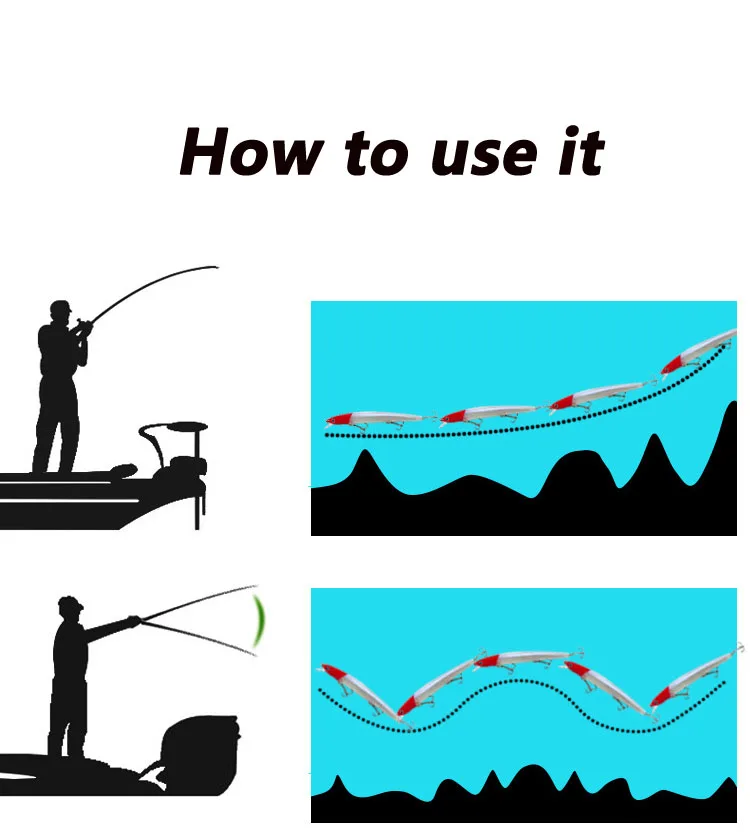 How to use it