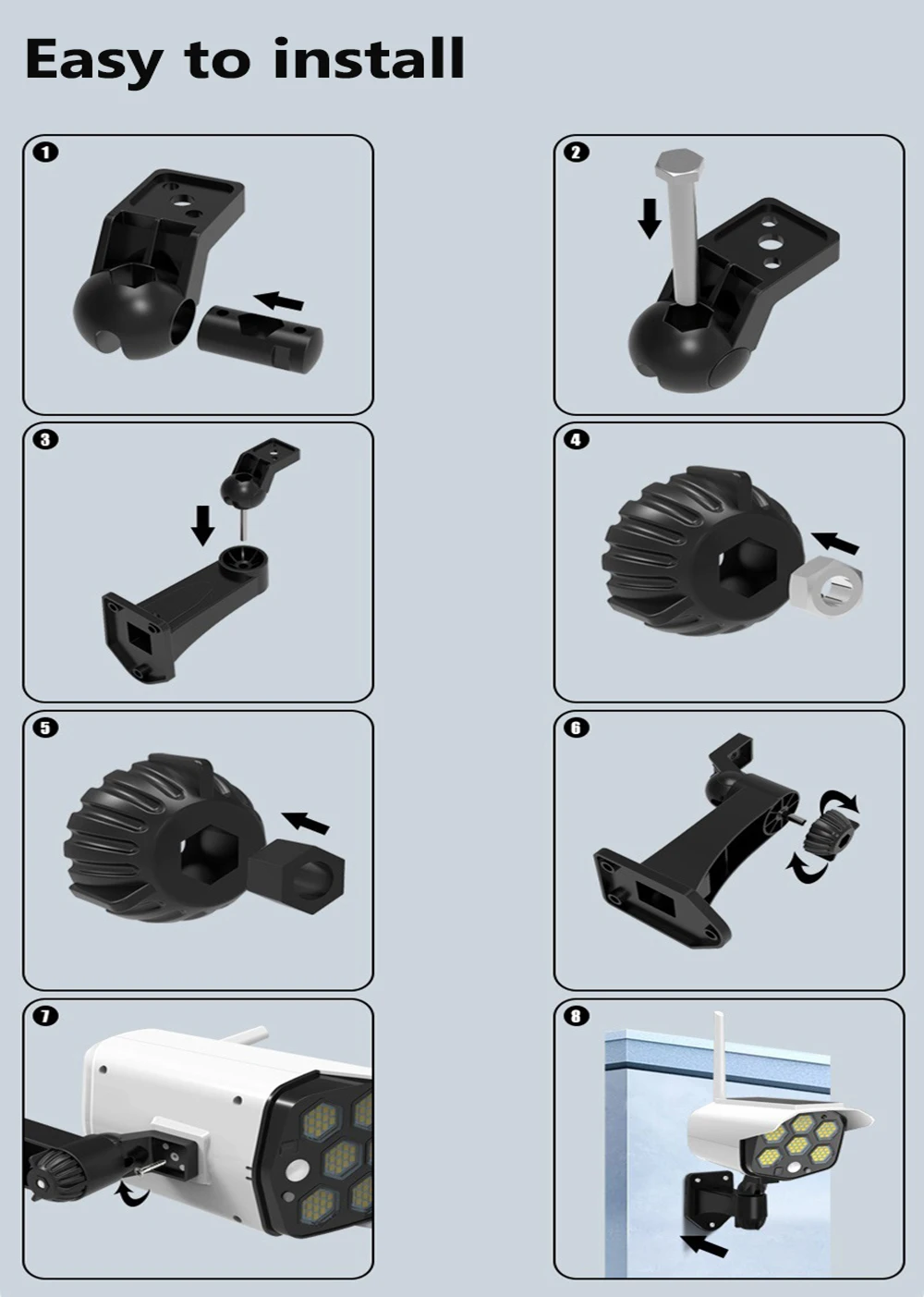 Easy to install

1

2

3

4

5

6

7

8